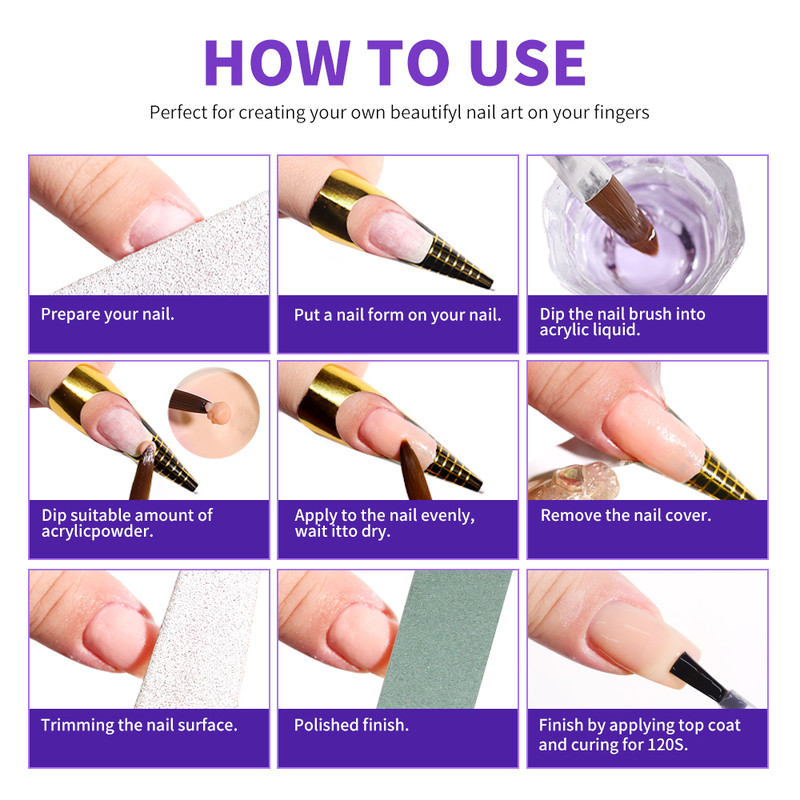 HOW TO USE

Perfect for creating your own beautifyl nail art on your fingers

Prepare your nail.

Put a nail form on your nail.

Dip the nail brush into acrylic liquid.

Dip suitable amount of acrylicpowder.

Apply to the nail evenly, wait itto dry.

Remove the nail cover.

Trimming the nail surface.

Polished finish.

Finish by applying top coat and curing for 120S.