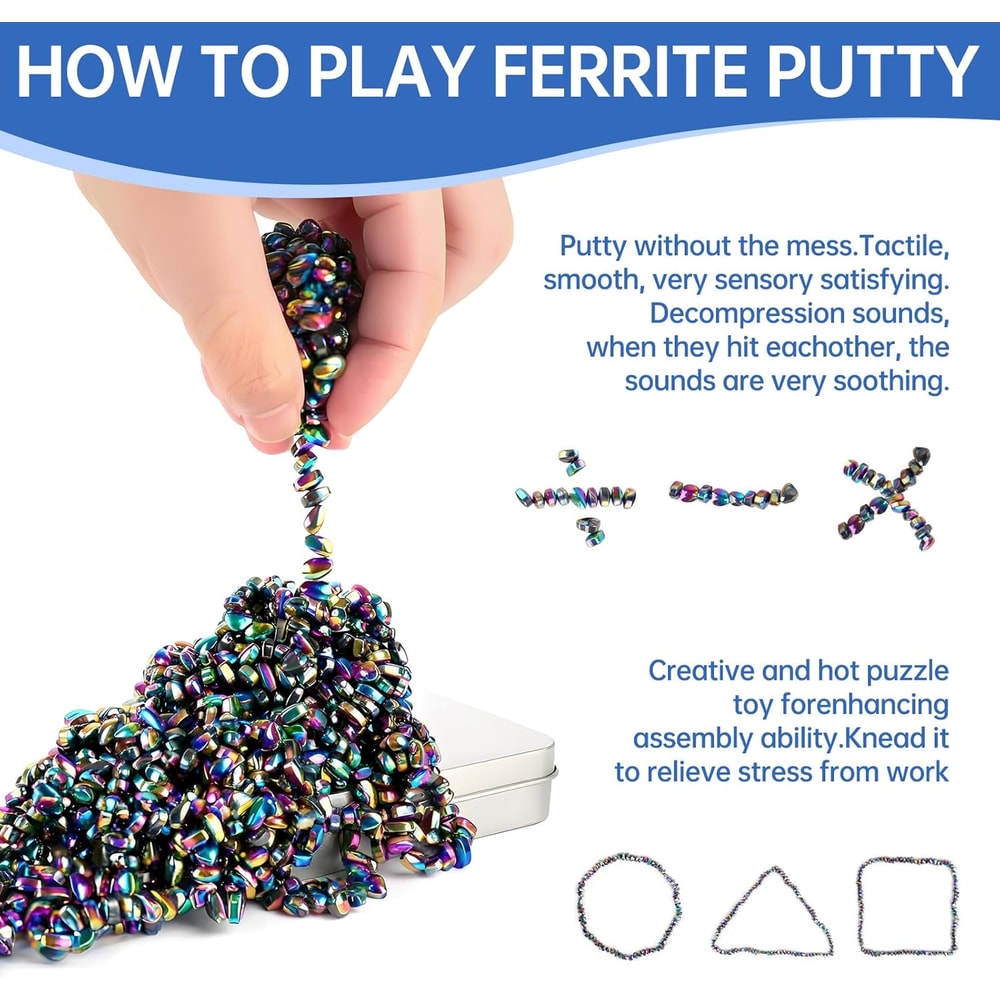 HOW TO PLAY FERRITE PUTTY

Putty without the mess.Tactile, smooth, very sensory satisfying. Decompression sounds, when they hit eachother, the sounds are very soothing.

Creative and hot puzzle toy forenhancing assembly ability.Knead it to relieve stress from work