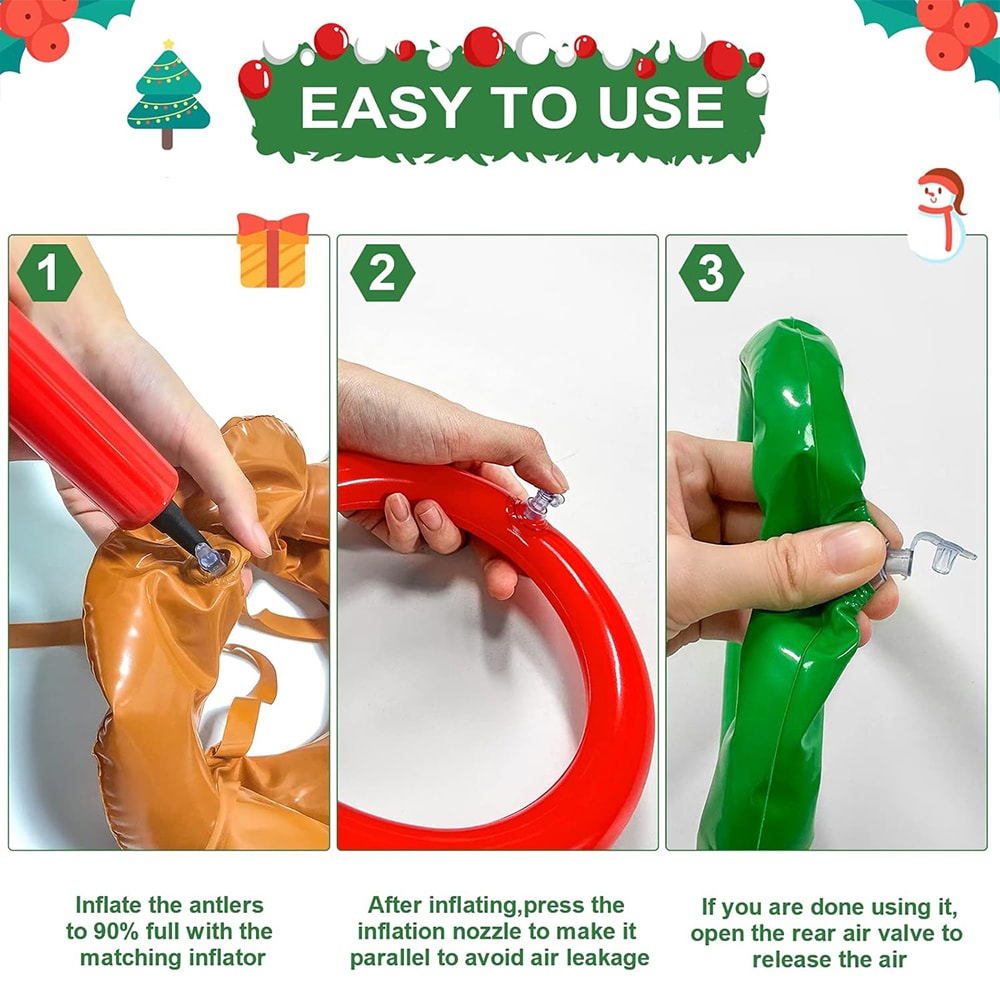 EASY TO USE

1

2

3

Inflate the antlers to 90% full with the matching inflator

After inflating,press the inflation nozzle to make it parallel to avoid air leakage

If you are done using it, open the rear air valve to release the air