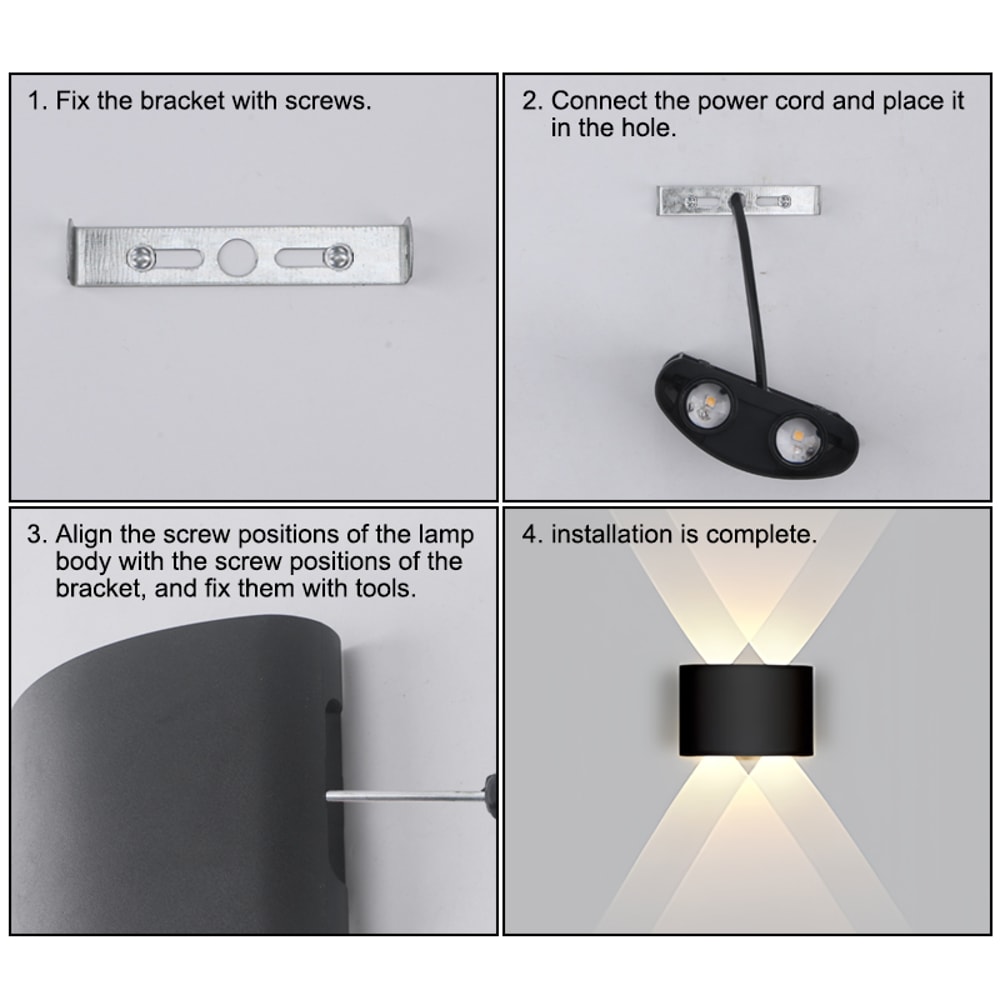 1. Fix the bracket with screws.

2. Connect the power cord and place it in the hole.

3. Align the screw positions of the lamp body with the screw positions of the bracket, and fix them with tools.

4. installation is complete.