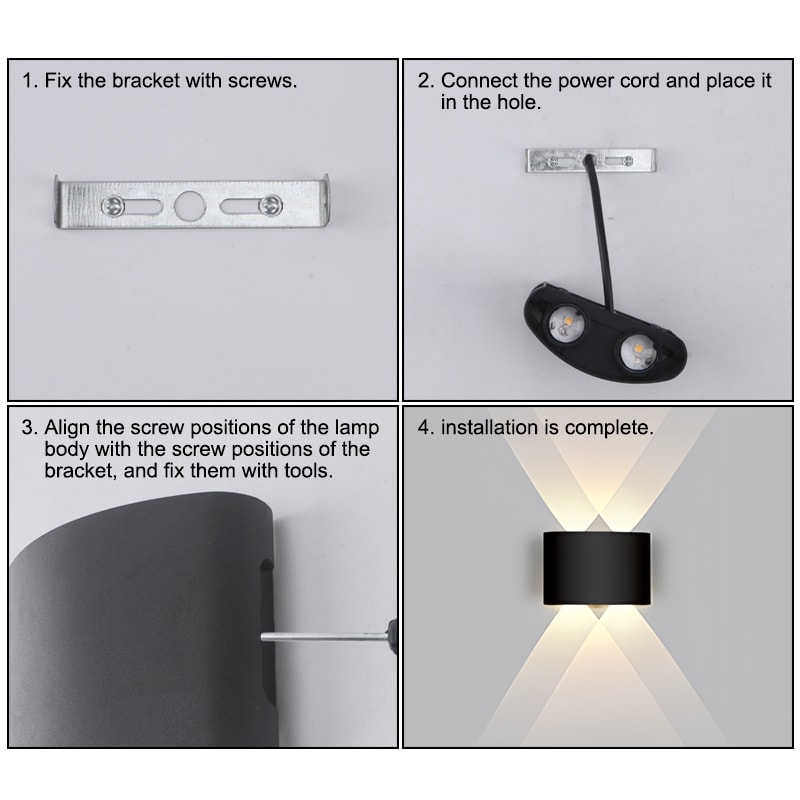 1. Fix the bracket with screws.

2. Connect the power cord and place it in the hole.

3. Align the screw positions of the lamp body with the screw positions of the bracket, and fix them with tools.

4. installation is complete.