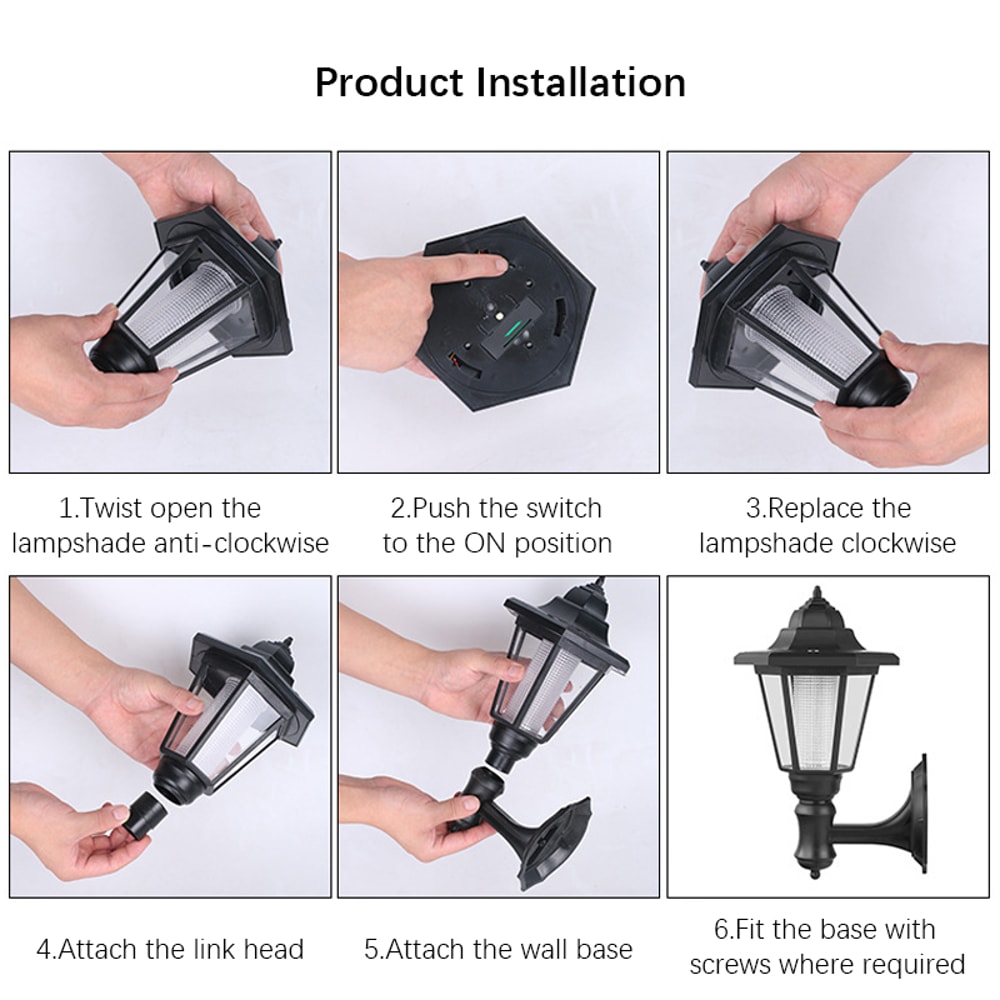 Product Installation

1.Twist open the lampshade anti-clockwise

2.Push the switch to the ON position

3.Replace the lampshade clockwise

4.Attach the link head

5.Attach the wall base

6.Fit the base with screws where required