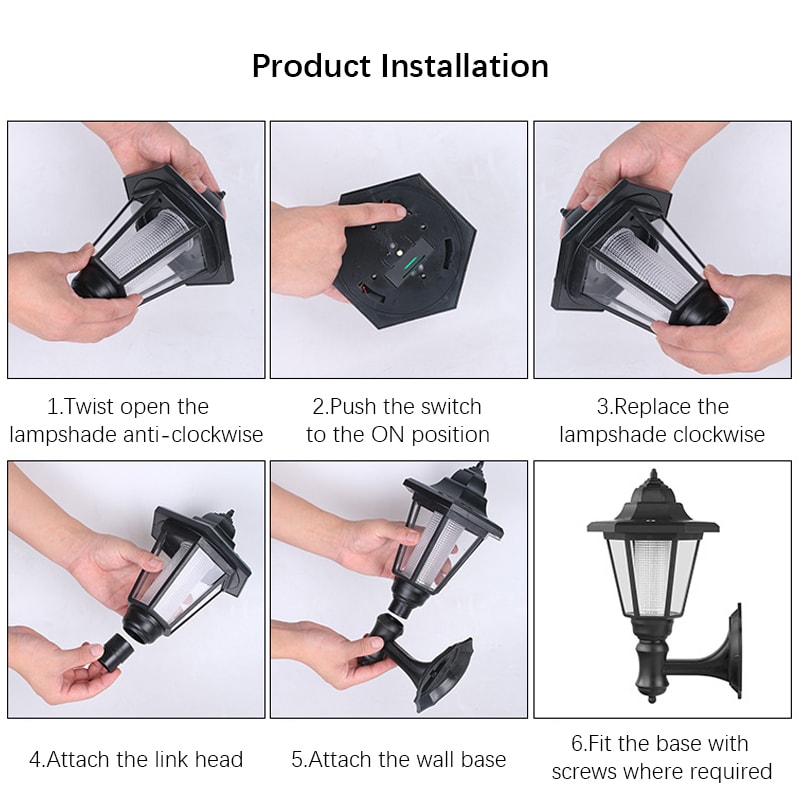 Product Installation

1.Twist open the lampshade anti-clockwise

2.Push the switch to the ON position

3.Replace the lampshade clockwise

4.Attach the link head

5.Attach the wall base

6.Fit the base with screws where required