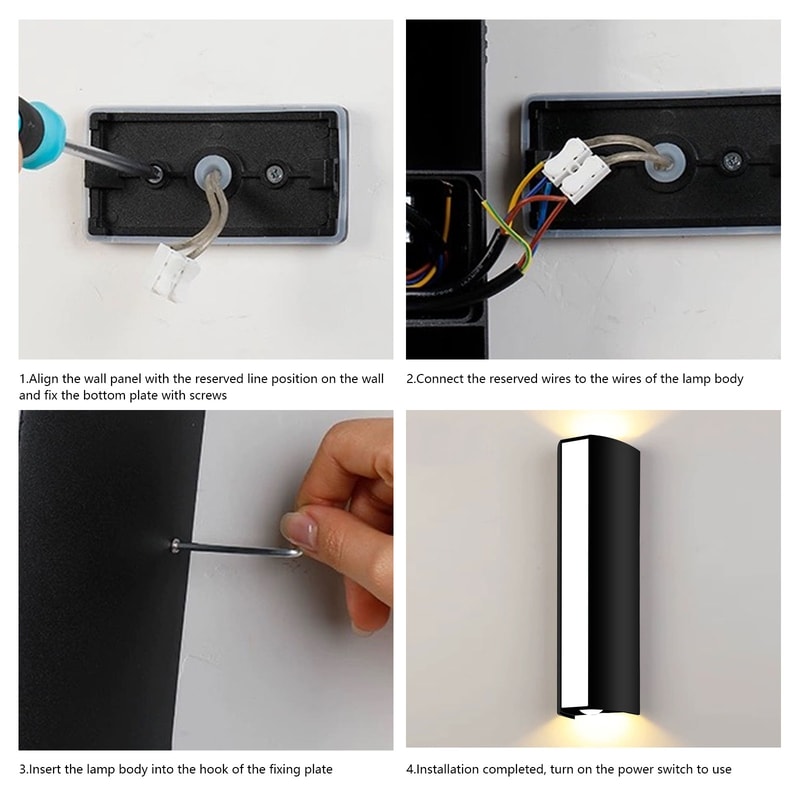 1.Align the wall panel with the reserved line position on the wall and fix the bottom plate with screws

2.Connect the reserved wires to the wires of the lamp body

3.Insert the lamp body into the hook of the fixing plate

4.Installation completed, turn on the power switch to use