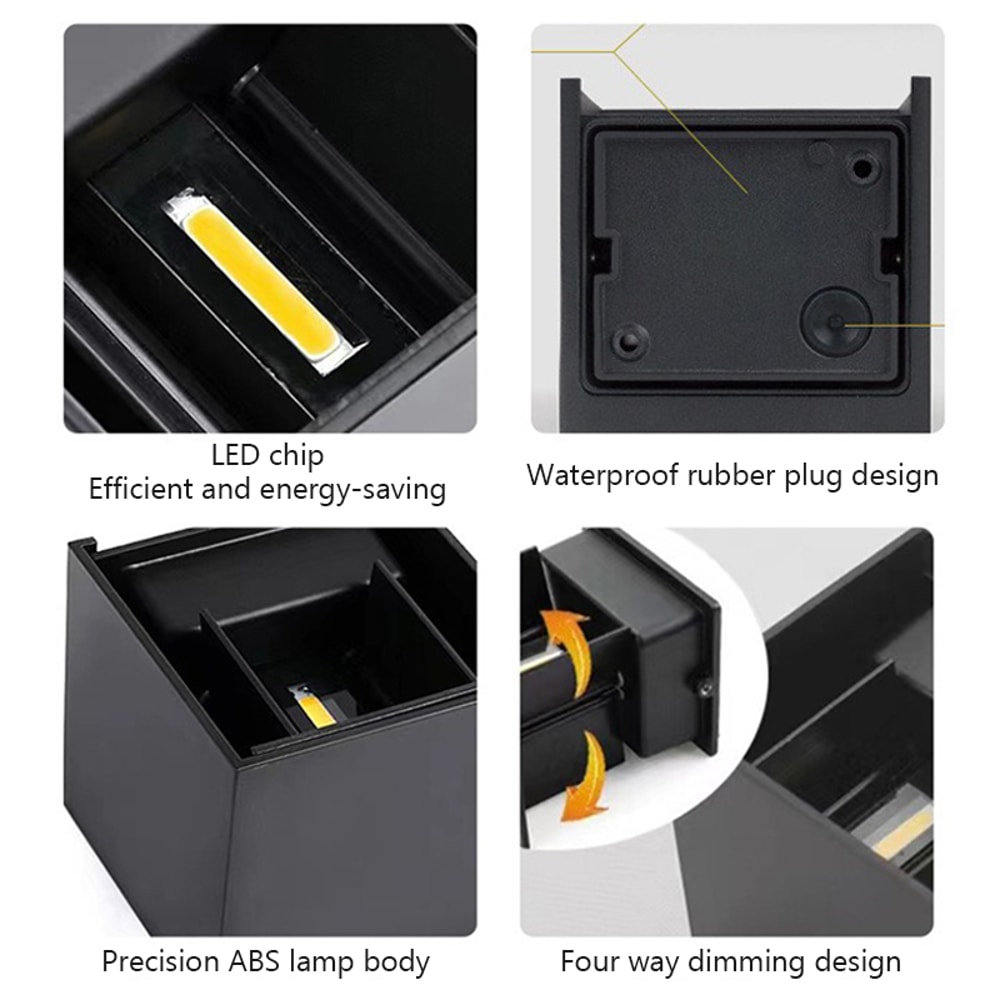 LED chip
Efficient and energy-saving

Waterproof rubber plug design

Precision ABS lamp body

Four way dimming design