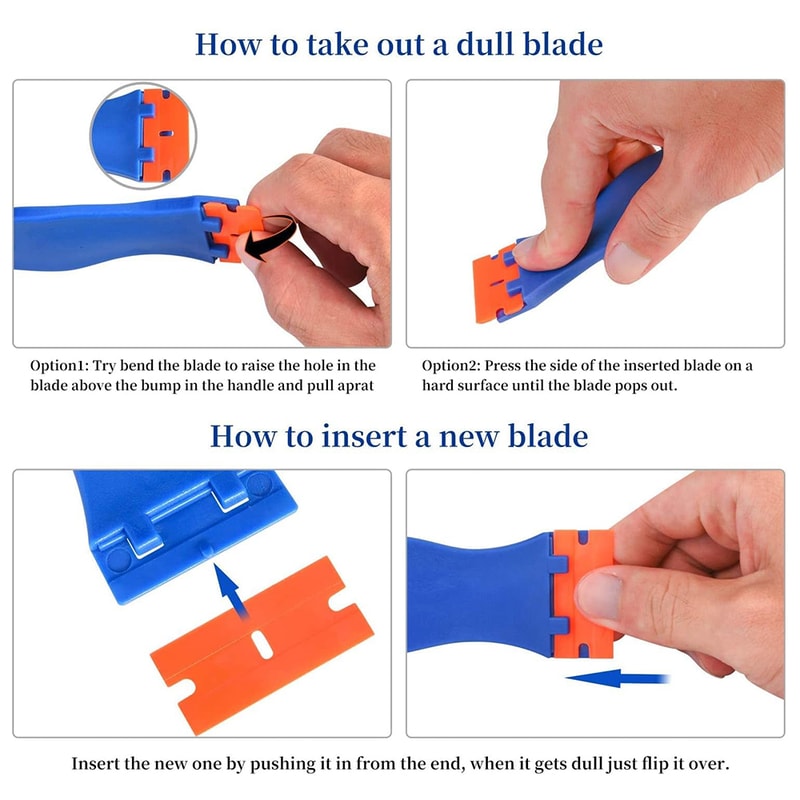 How to take out a dull blade

Option1: Try bend the blade to raise the hole in the blade above the bump in the handle and pull aprat

Option2: Press the side of the inserted blade on a hard surface until the blade pops out.

How to insert a new blade

Insert the new one by pushing it in from the end, when it gets dull just flip it over.