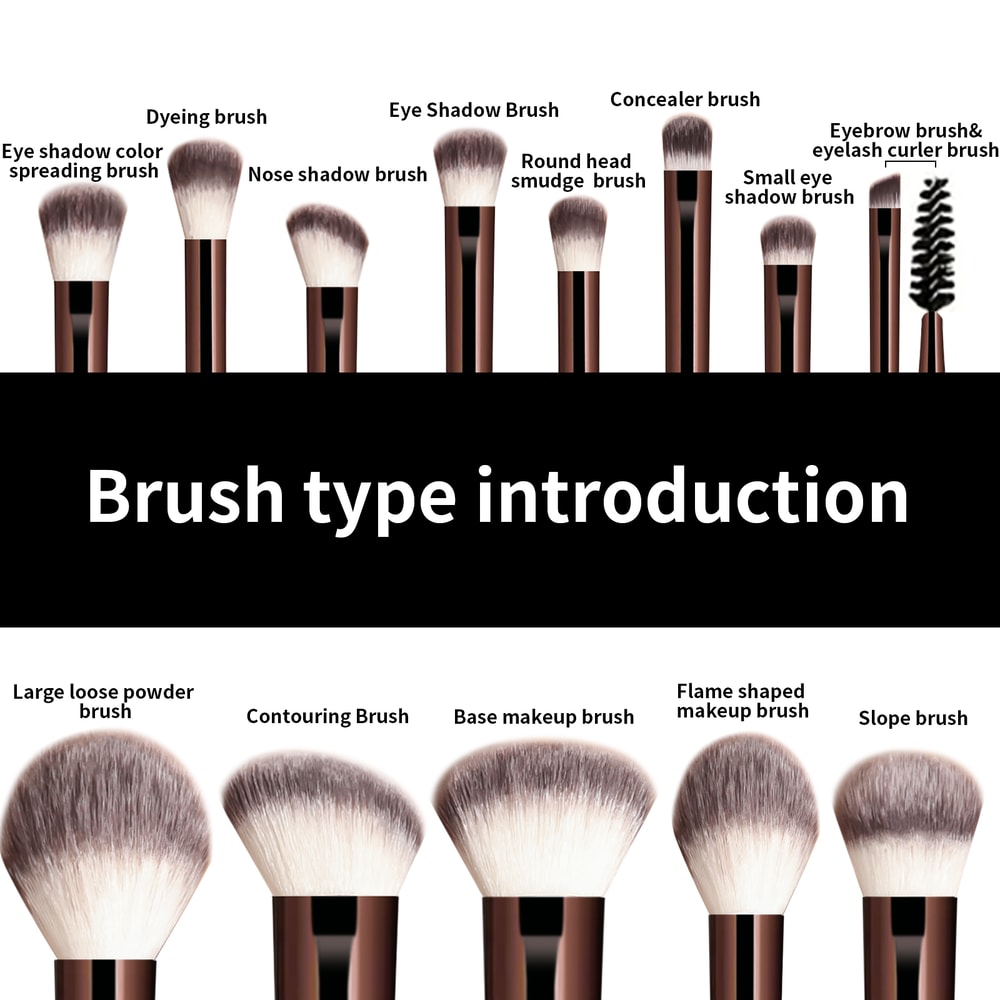 Eye shadow color spreading brush

Dyeing brush

Nose shadow brush

Eye Shadow Brush

Round head smudge brush

Concealer brush

Small eye shadow brush

Eyebrow brush& eyelash curler brush

Brush type introduction

Large loose powder brush

Contouring Brush

Base makeup brush

Flame shaped makeup brush

Slope brush