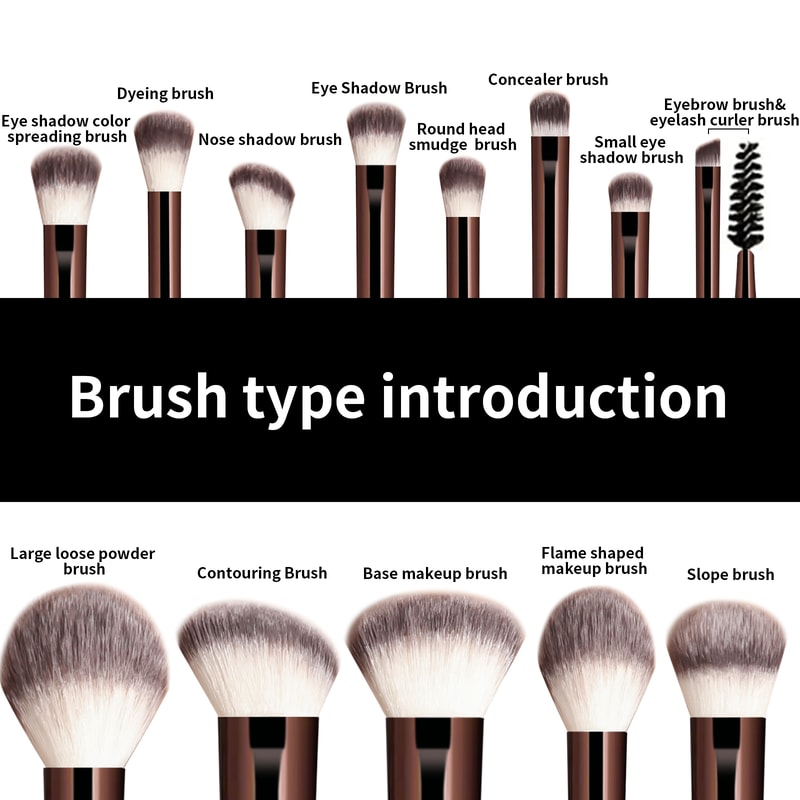 Eye shadow color spreading brush

Dyeing brush

Nose shadow brush

Eye Shadow Brush

Round head smudge brush

Concealer brush

Small eye shadow brush

Eyebrow brush& eyelash curler brush

Brush type introduction

Large loose powder brush

Contouring Brush

Base makeup brush

Flame shaped makeup brush

Slope brush