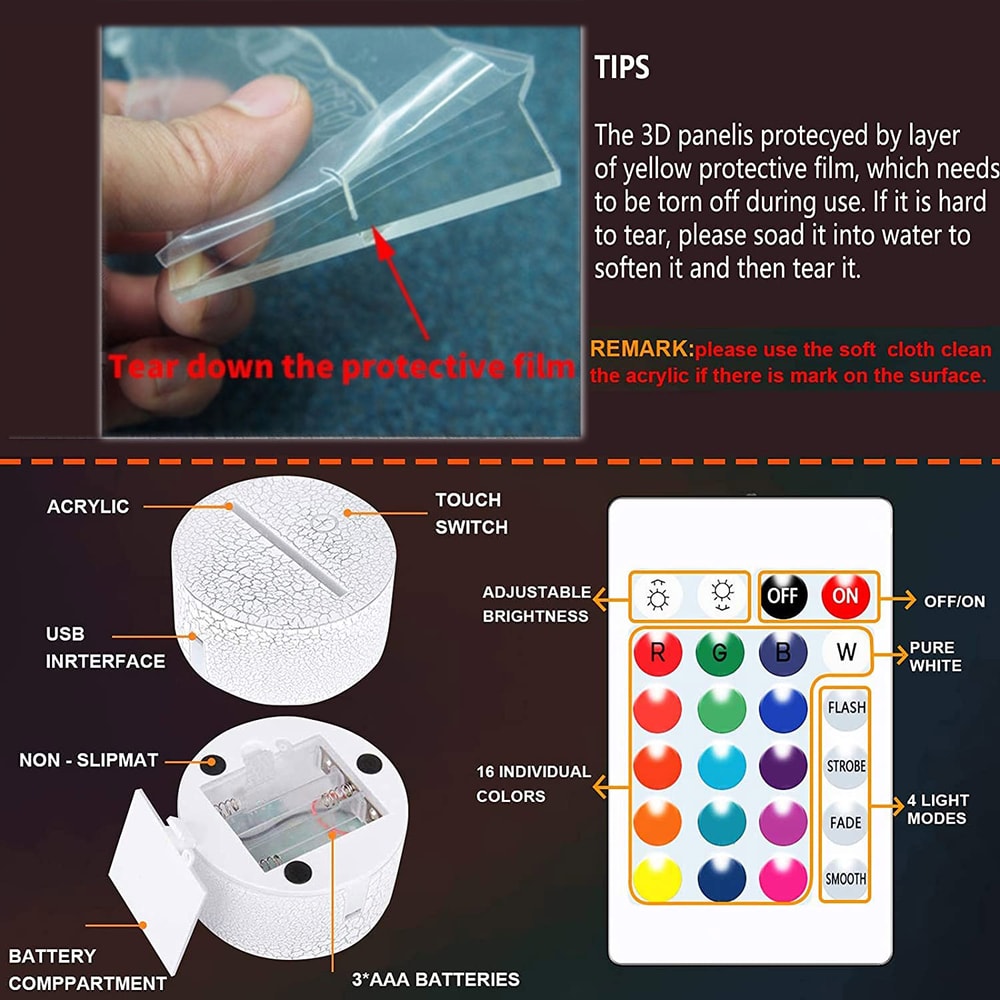 Tear down the protective film

TIPS

The 3D panelis protecyed by layer of yellow protective film, which needs to be torn off during use. If it is hard to tear, please soad it into water to soften it and then tear it.

REMARK:please use the soft cloth clean the acrylic if there is mark on the surface.

ACRYLIC

TOUCH SWITCH

USB INRTERFACE

NON - SLIPMAT

BATTERY COMPPARTMENT

3*AAA BATTERIES

ADJUSTABLE BRIGHTNESS

OFF ON

OFF/ON

R G B W

PURE WHITE

16 INDIVIDUAL COLORS

FLASH
STROBE
FADE
SMOOTH

4 LIGHT MODES