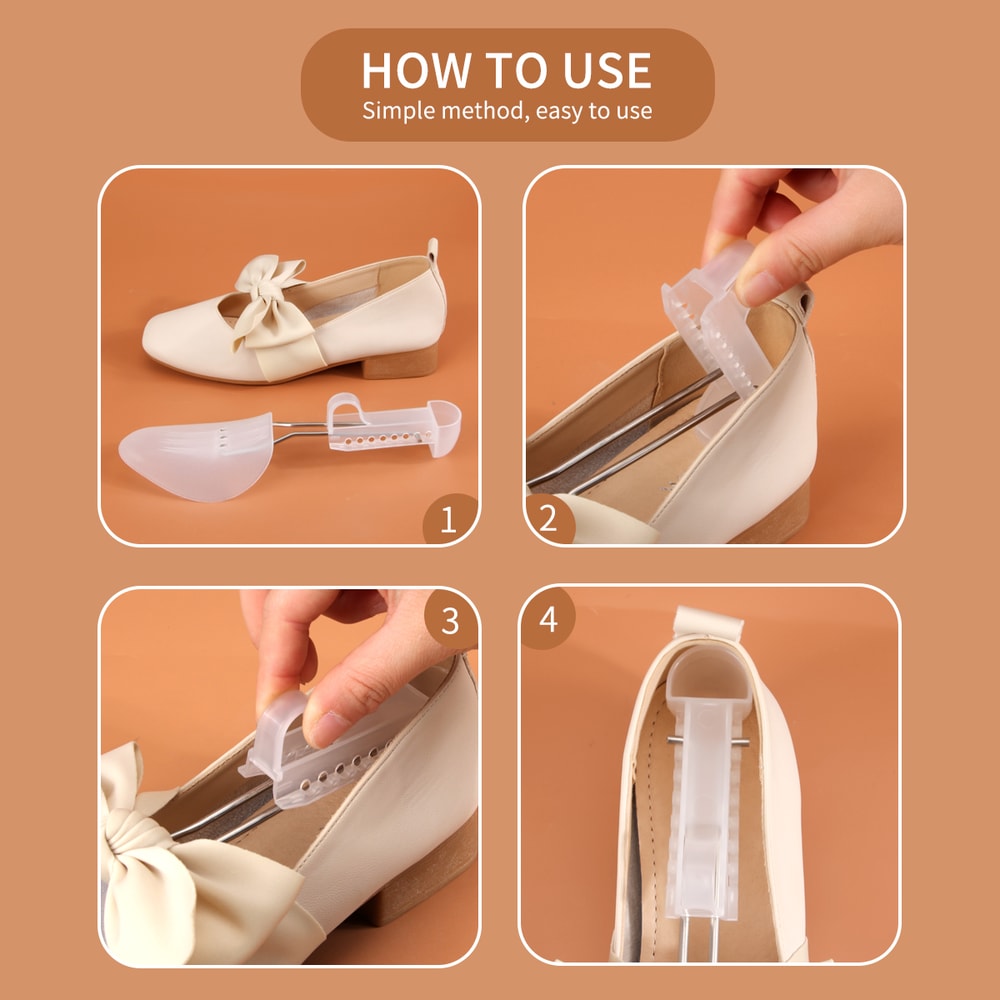 HOW TO USE
Simple method, easy to use

1

2

3

4