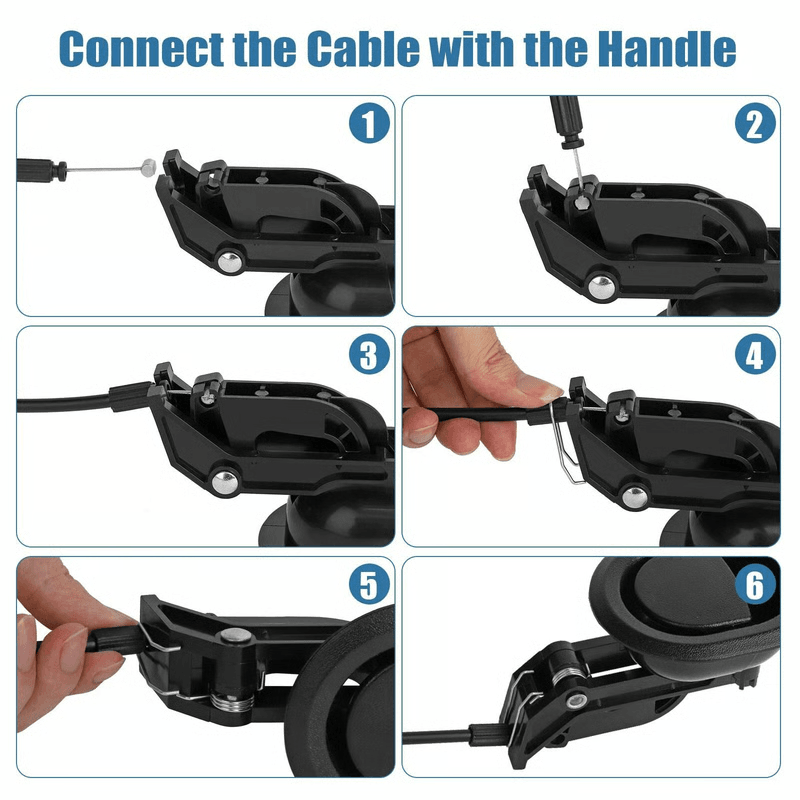 Connect the Cable with the Handle

1

2

3

4

5

6