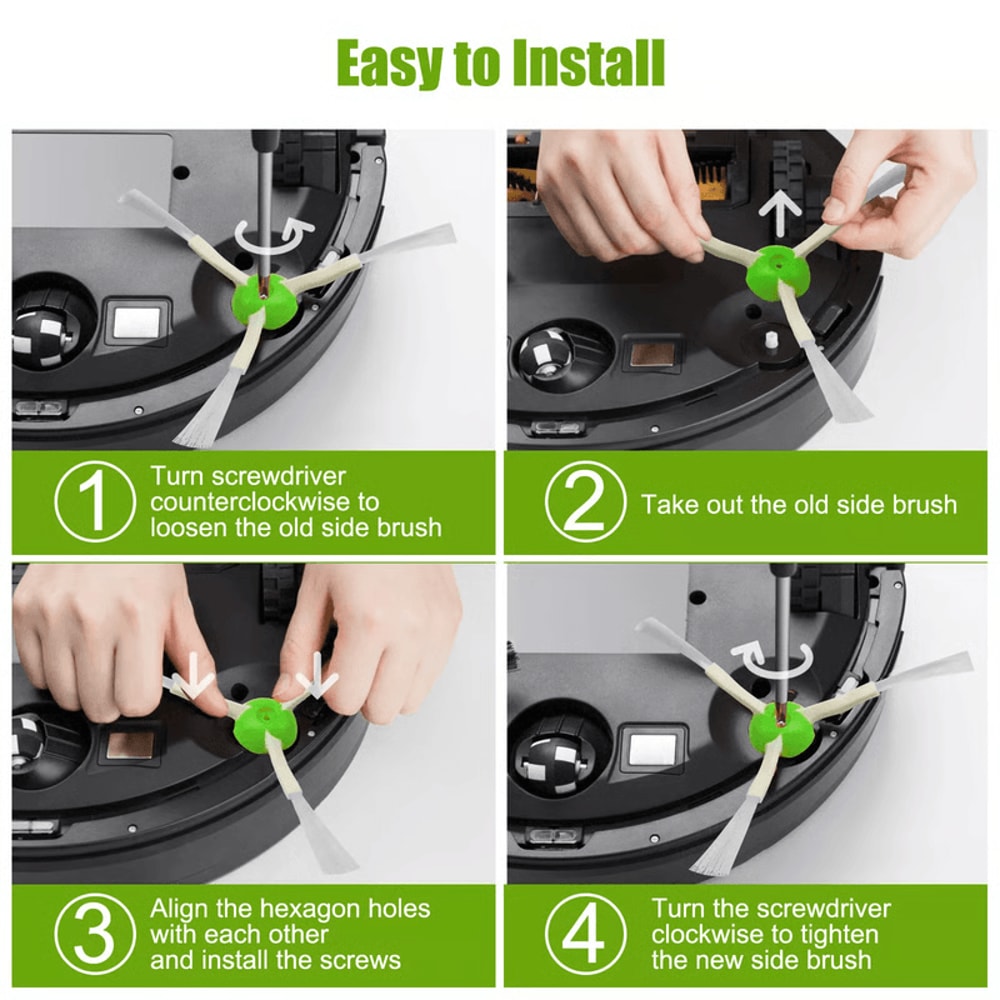 Easy to Install

1 Turn screwdriver counterclockwise to loosen the old side brush

2 Take out the old side brush

3 Align the hexagon holes with each other and install the screws

4 Turn the screwdriver clockwise to tighten the new side brush