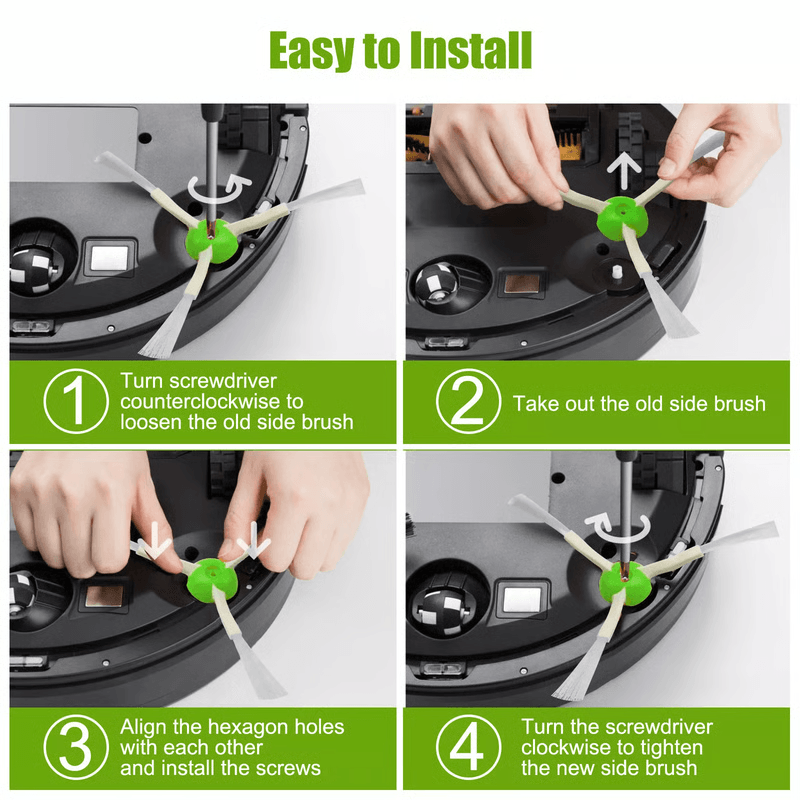 Easy to Install

1 Turn screwdriver counterclockwise to loosen the old side brush

2 Take out the old side brush

3 Align the hexagon holes with each other and install the screws

4 Turn the screwdriver clockwise to tighten the new side brush