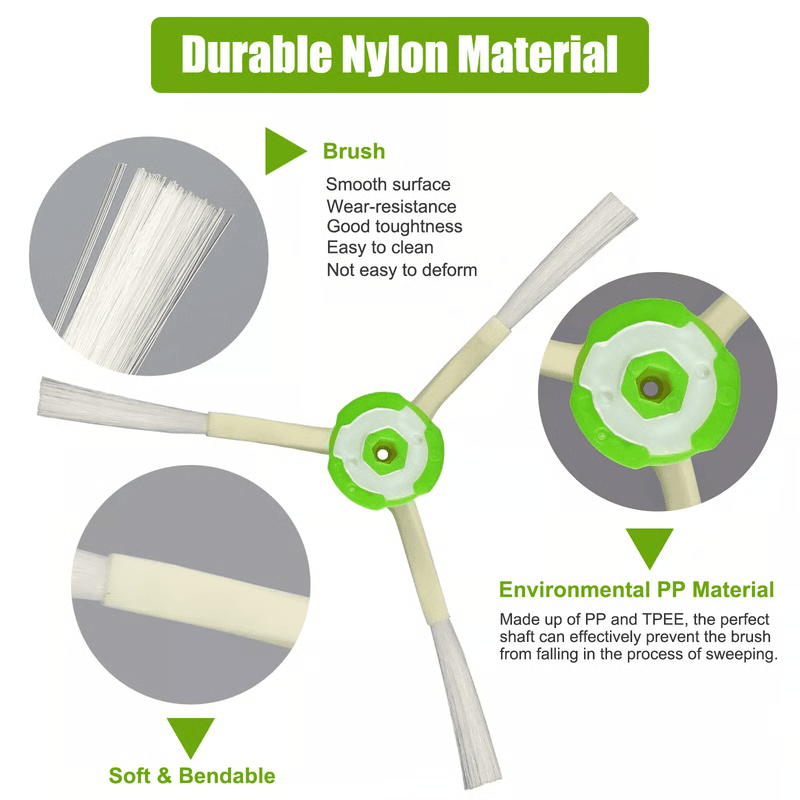 Durable Nylon Material

Brush

Smooth surface
Wear-resistance
Good toughness
Easy to clean
Not easy to deform

Environmental PP Material

Made up of PP and TPEE, the perfect shaft can effectively prevent the brush from falling in the process of sweeping.

Soft & Bendable