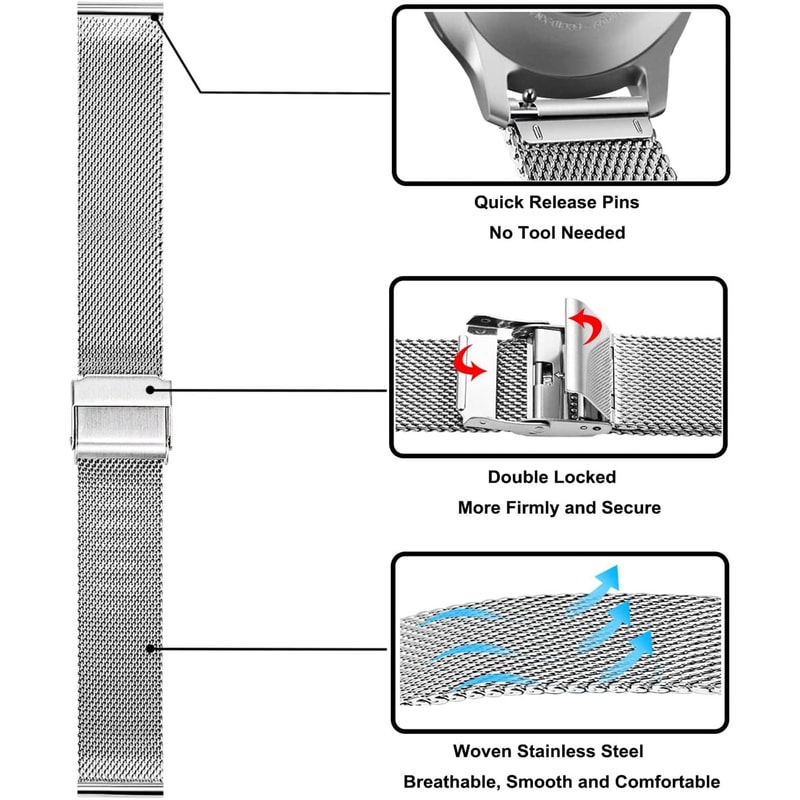 Quick Release Pins
No Tool Needed

Double Locked
More Firmly and Secure

Woven Stainless Steel
Breathable, Smooth and Comfortable