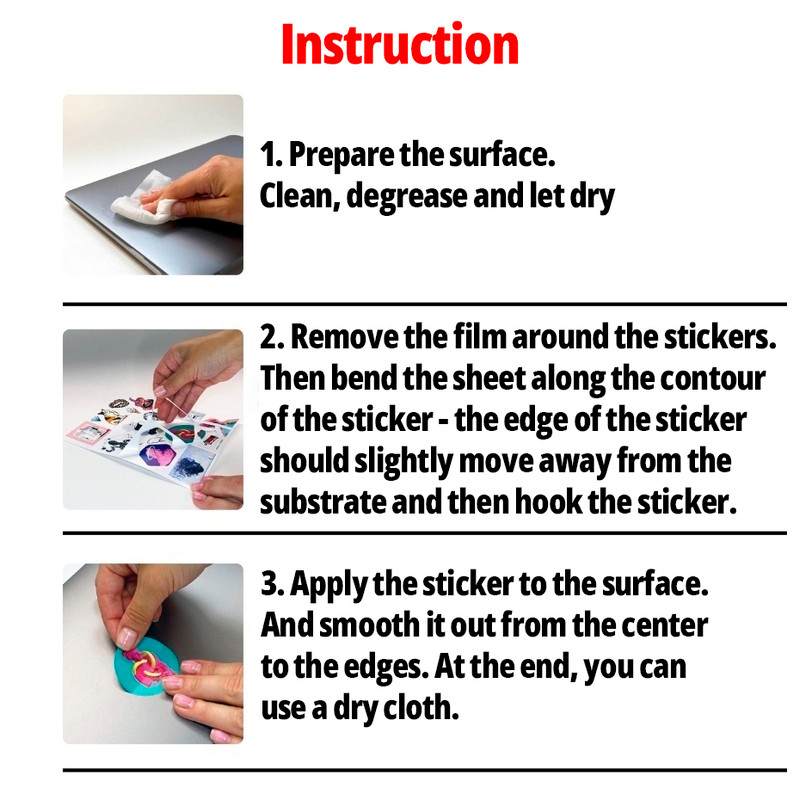 Instruction

1. Prepare the surface.
Clean, degrease and let dry

2. Remove the film around the stickers. Then bend the sheet along the contour of the sticker - the edge of the sticker should slightly move away from the substrate and then hook the sticker.

3. Apply the sticker to the surface. And smooth it out from the center to the edges. At the end, you can use a dry cloth.