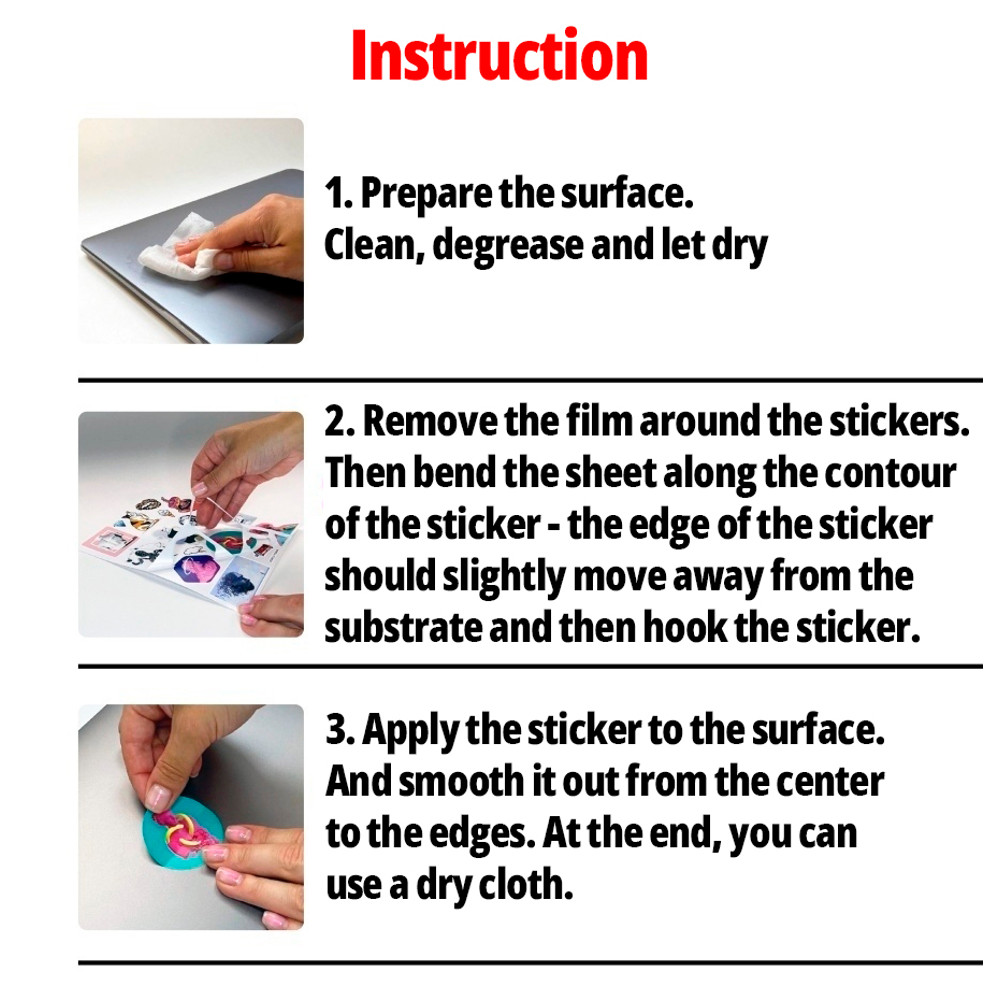 Instruction

1. Prepare the surface.
Clean, degrease and let dry

2. Remove the film around the stickers. Then bend the sheet along the contour of the sticker - the edge of the sticker should slightly move away from the substrate and then hook the sticker.

3. Apply the sticker to the surface. And smooth it out from the center to the edges. At the end, you can use a dry cloth.