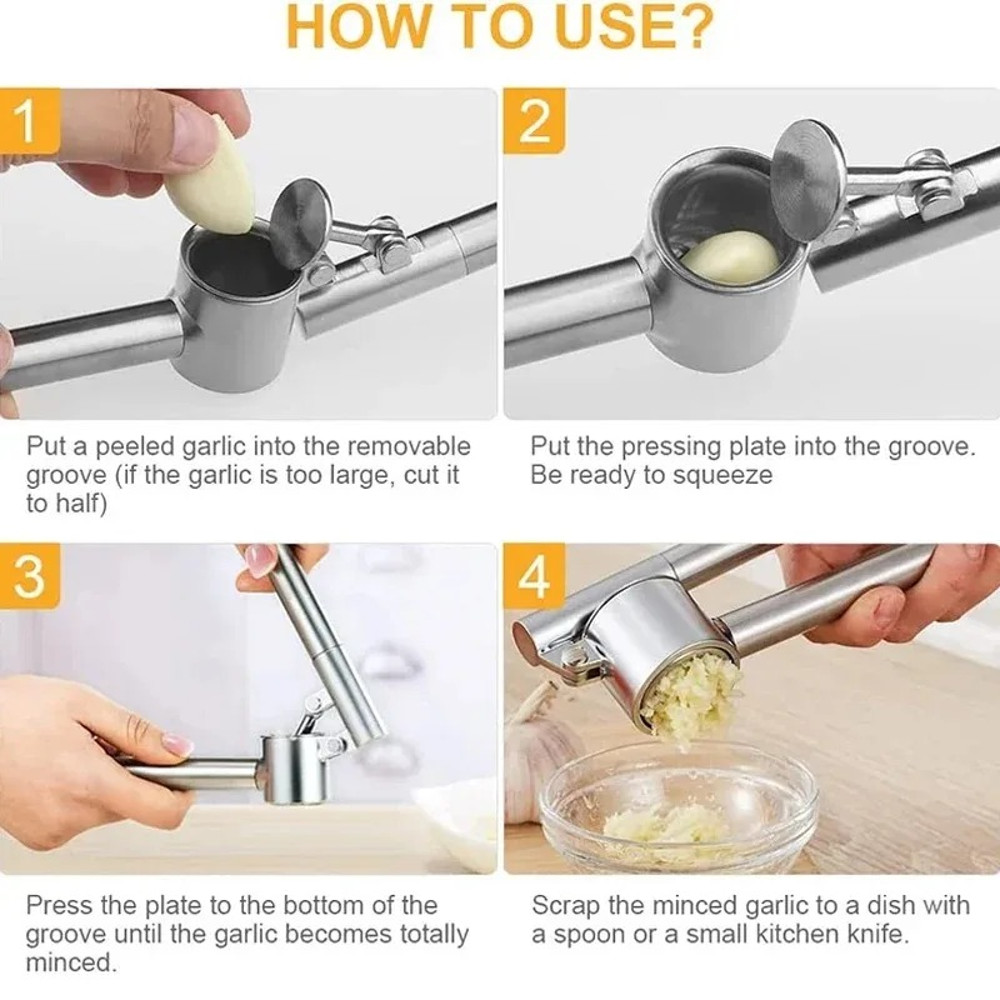 HOW TO USE?

1

Put a peeled garlic into the removable groove (if the garlic is too large, cut it to half)

2

Put the pressing plate into the groove. Be ready to squeeze

3

Press the plate to the bottom of the groove until the garlic becomes totally minced.

4

Scrap the minced garlic to a dish with a spoon or a small kitchen knife.