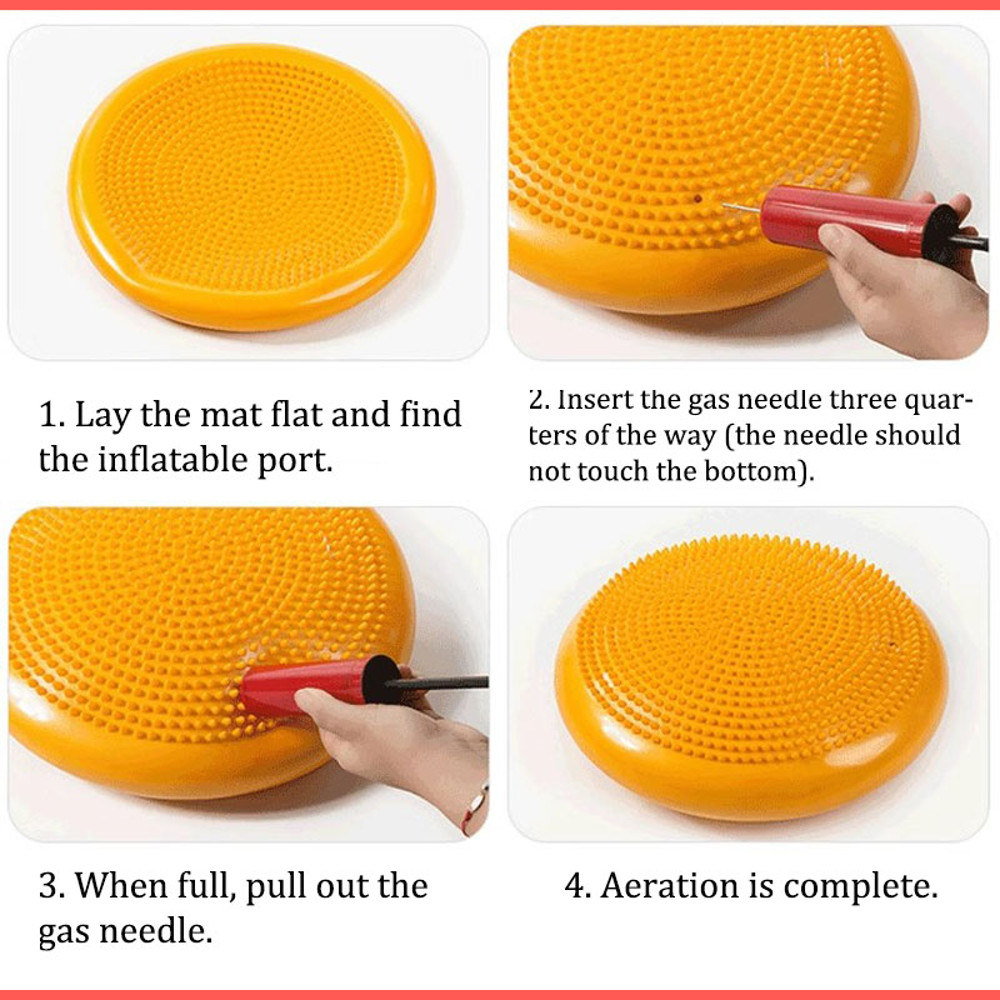 1. Lay the mat flat and find the inflatable port.

2. Insert the gas needle three quarters of the way (the needle should not touch the bottom).

3. When full, pull out the gas needle.

4. Aeration is complete.