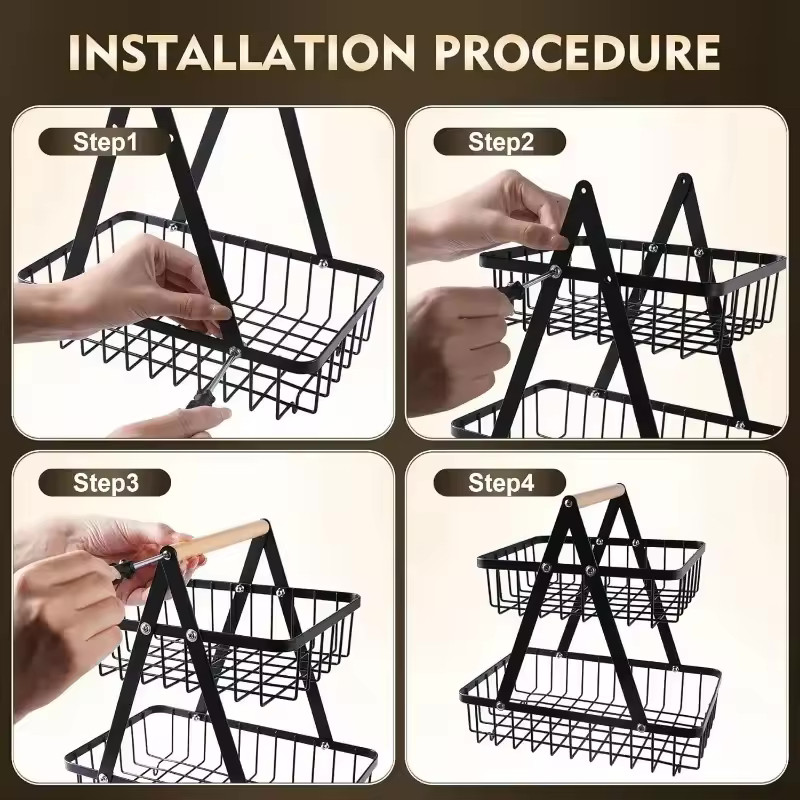 INSTALLATION PROCEDURE

Step1

Step2

Step3

Step4