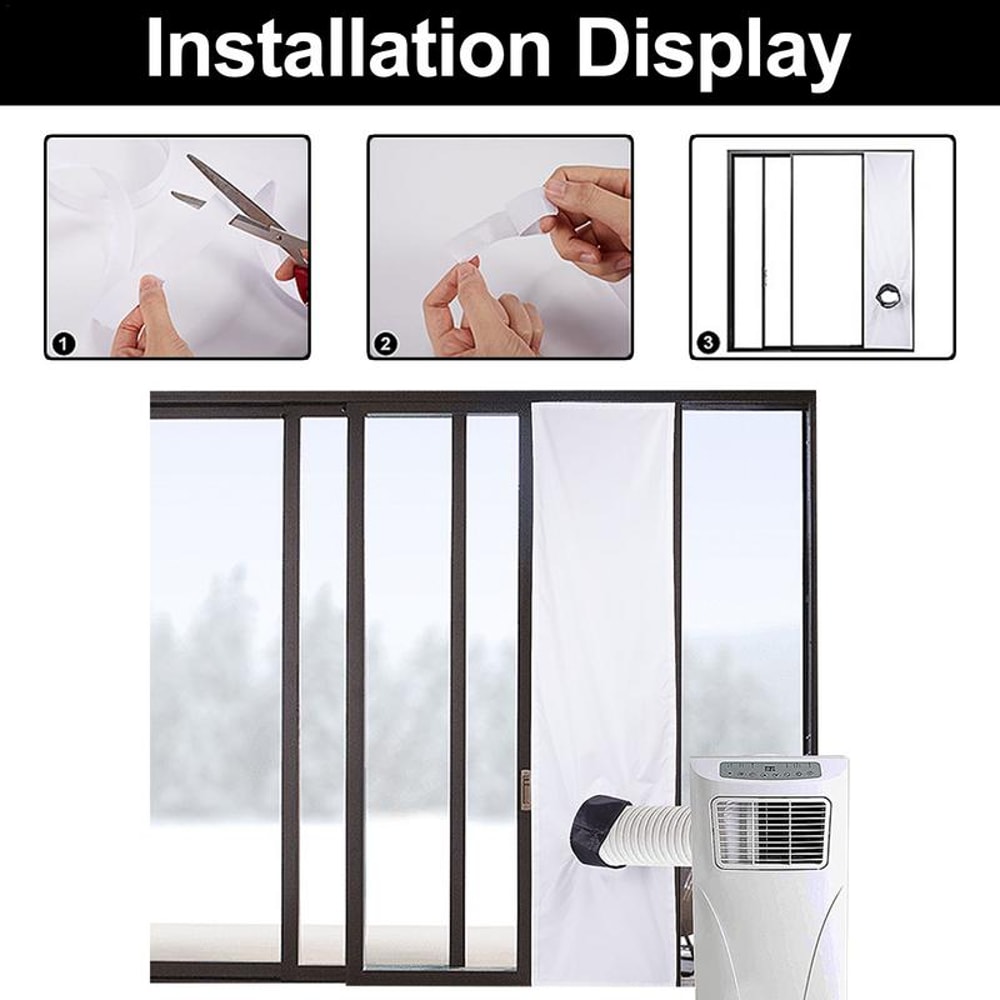 Installation Display

1

2

3