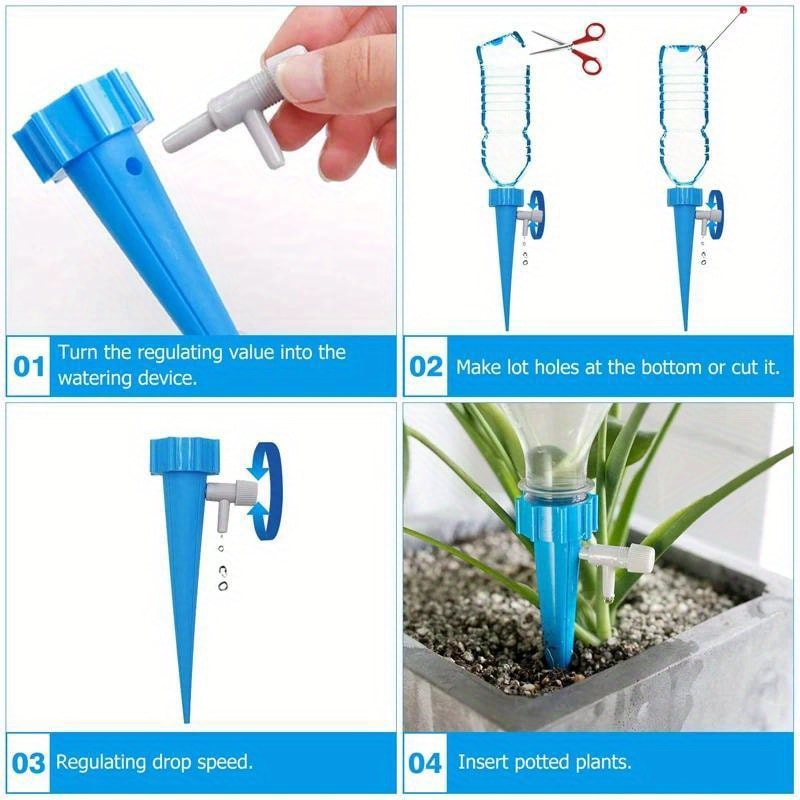 01 Turn the regulating value into the watering device.

02 Make lot holes at the bottom or cut it.

03 Regulating drop speed.

04 Insert potted plants.