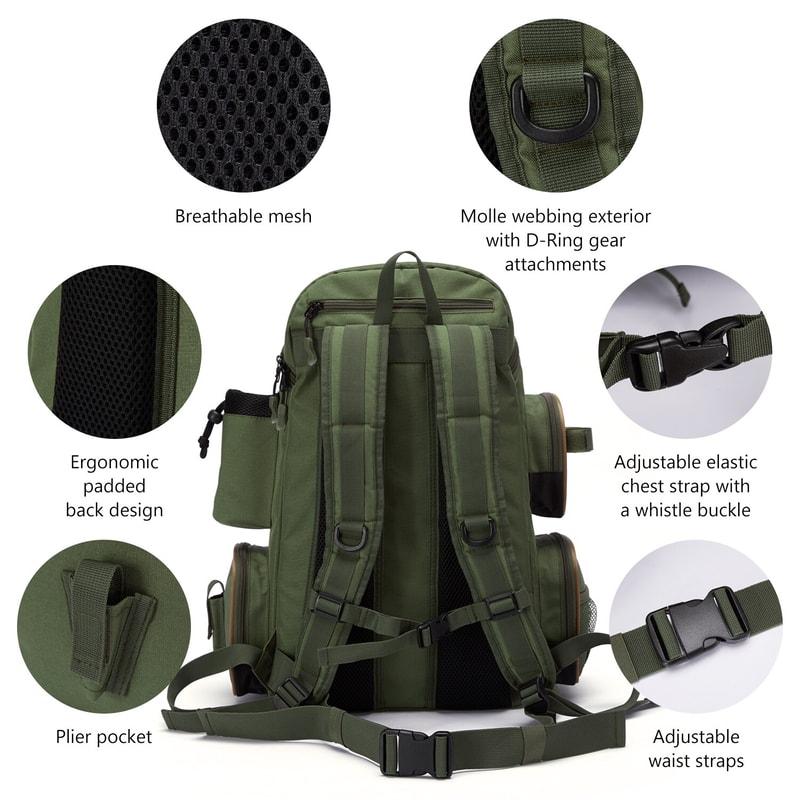 Breathable mesh

Molle webbing exterior with D-Ring gear attachments

Ergonomic padded back design

Adjustable elastic chest strap with a whistle buckle

Plier pocket

Adjustable waist straps