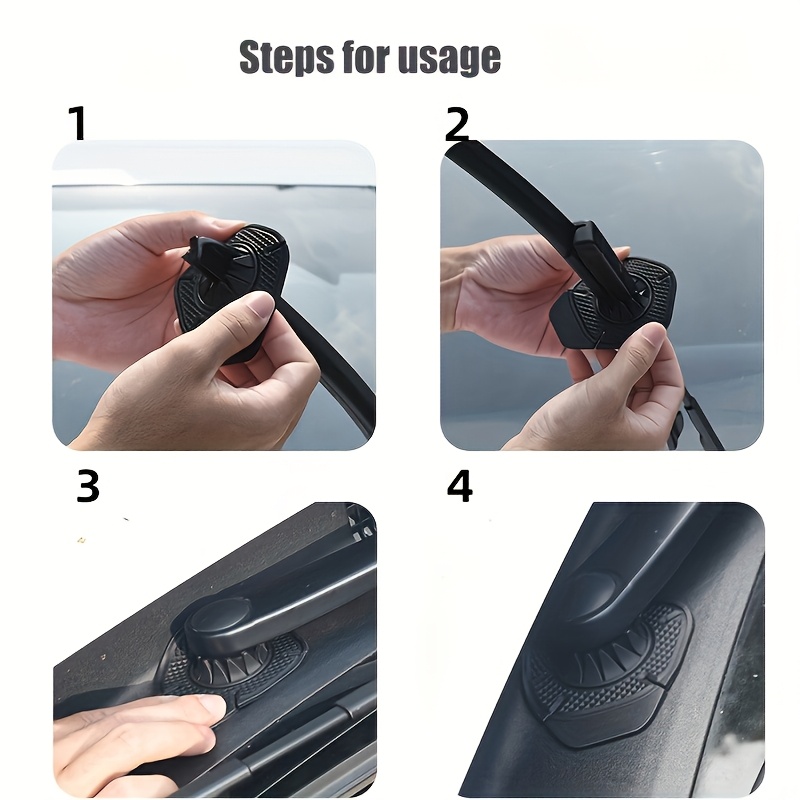 Steps for usage

1

2

3

4