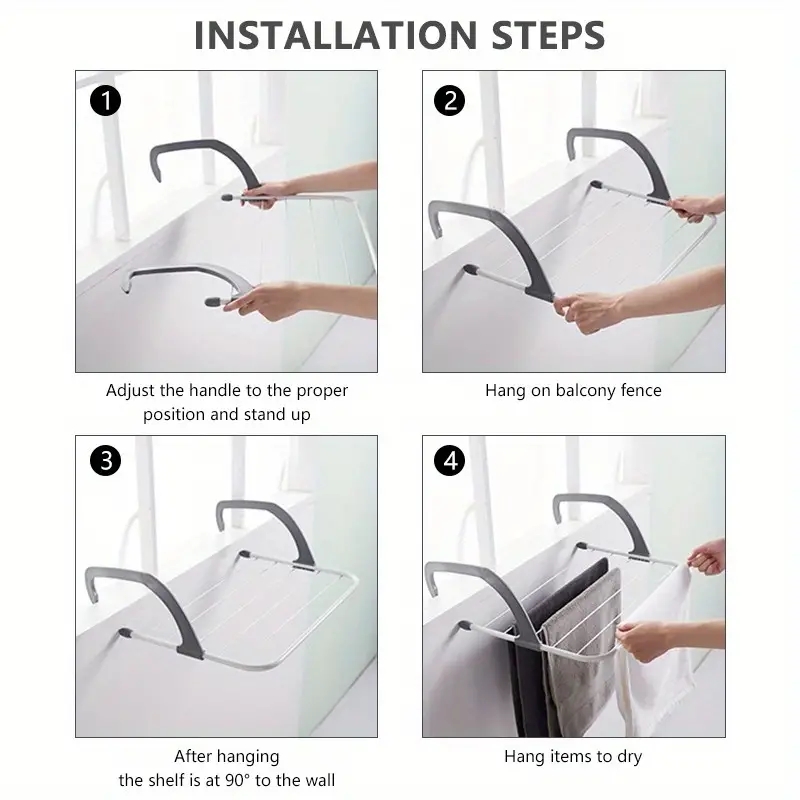 INSTALLATION STEPS

1

Adjust the handle to the proper position and stand up

2

Hang on balcony fence

3

After hanging
the shelf is at 90° to the wall

4

Hang items to dry