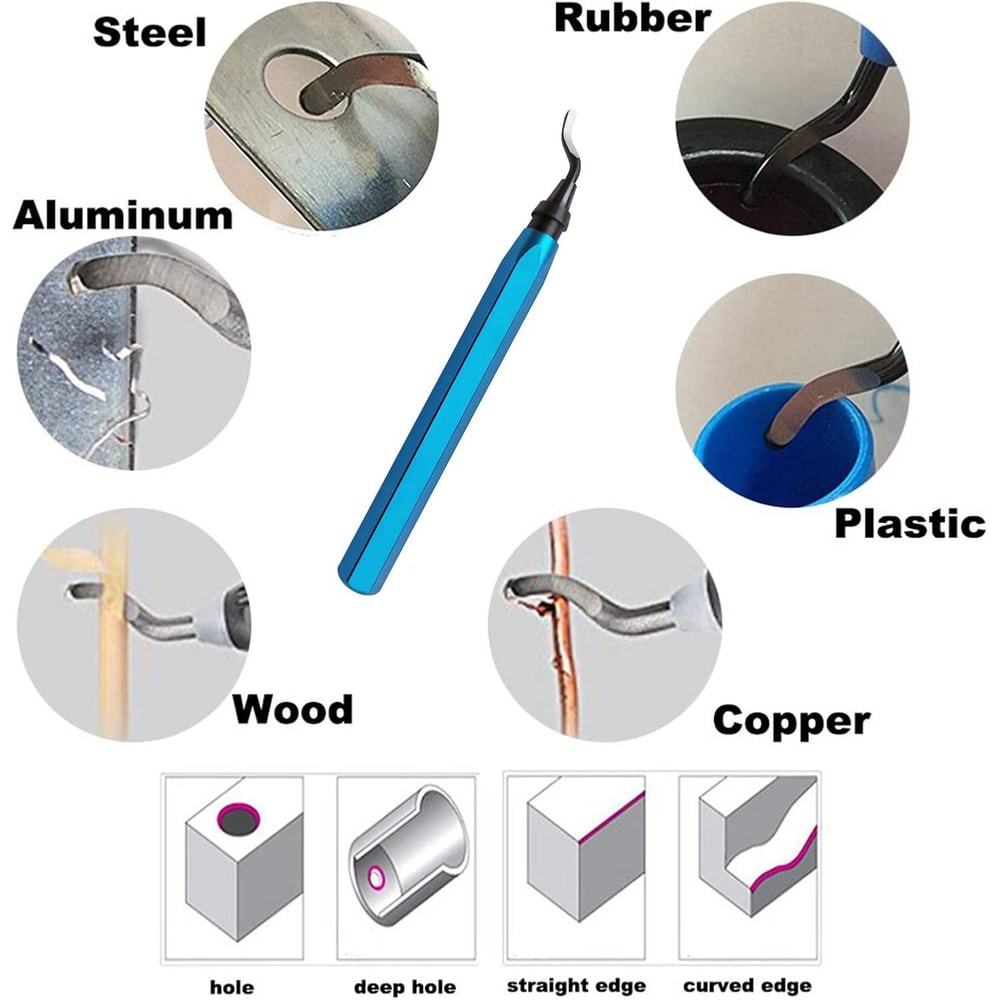 Steel

Rubber

Aluminum

Plastic

Wood

Copper

hole

deep hole

straight edge

curved edge