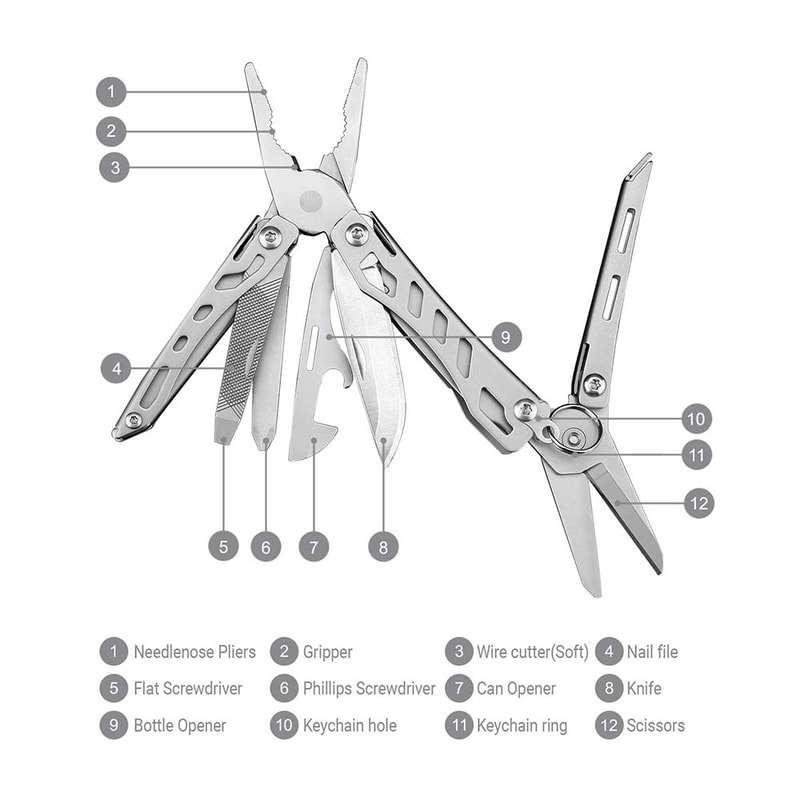 1
2
3
4
9
10
11
12
5
6
7
8

1 Needlenose Pliers 2 Gripper 3 Wire cutter(Soft) 4 Nail file
5 Flat Screwdriver 6 Phillips Screwdriver 7 Can Opener 8 Knife
9 Bottle Opener 10 Keychain hole 11 Keychain ring 12 Scissors