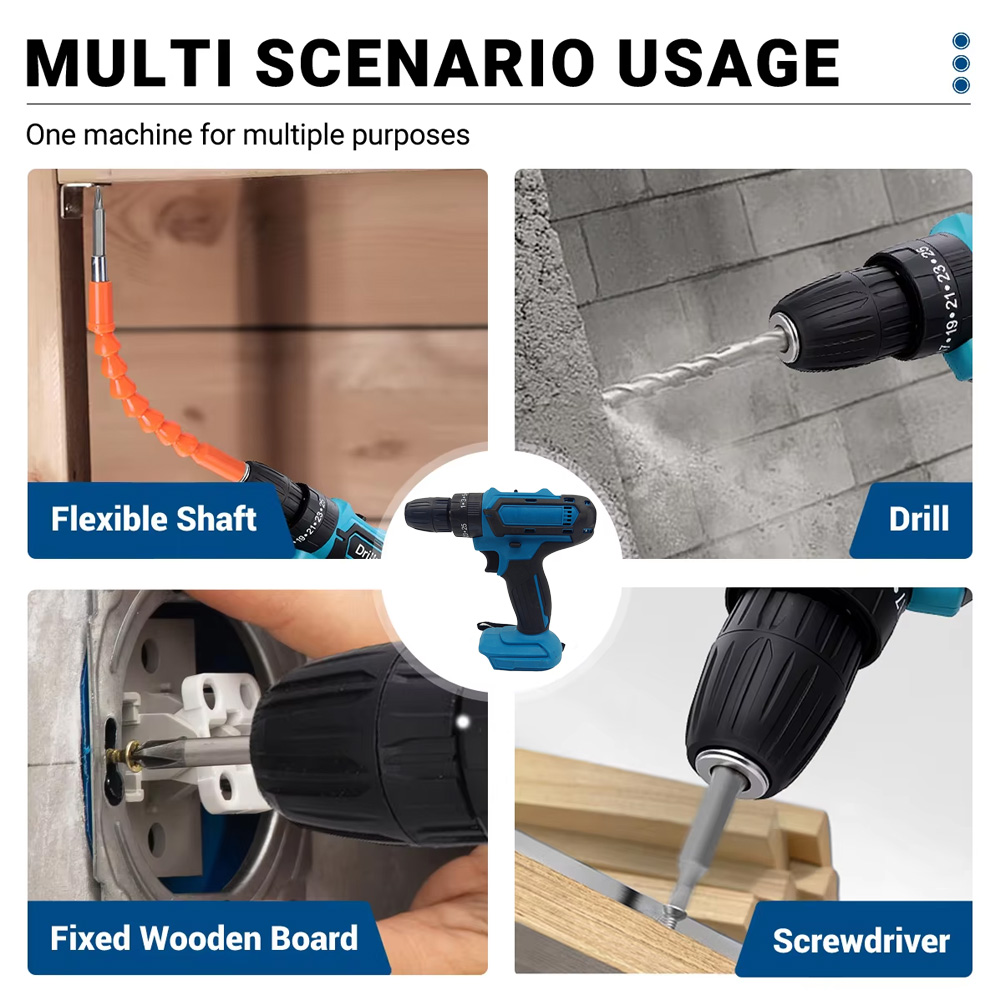 MULTI SCENARIO USAGE

One machine for multiple purposes

Flexible Shaft

Drill

Fixed Wooden Board

Screwdriver