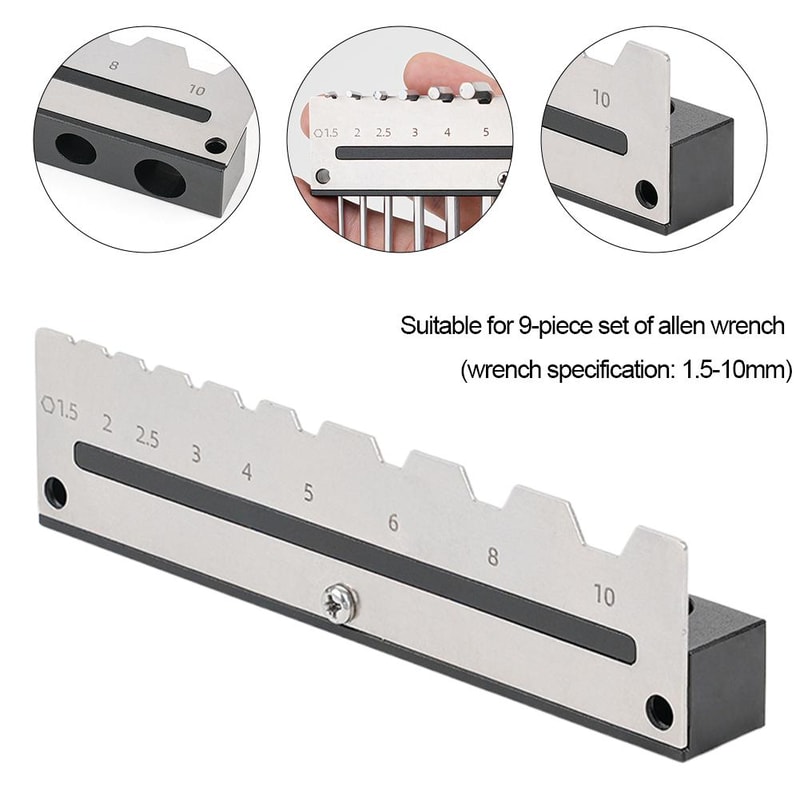 8
10

1.5 2 2.5 3 4 5

10

Suitable for 9-piece set of allen wrench
(wrench specification: 1.5-10mm)

1.5 2 2.5 3 4 5 6 8 10