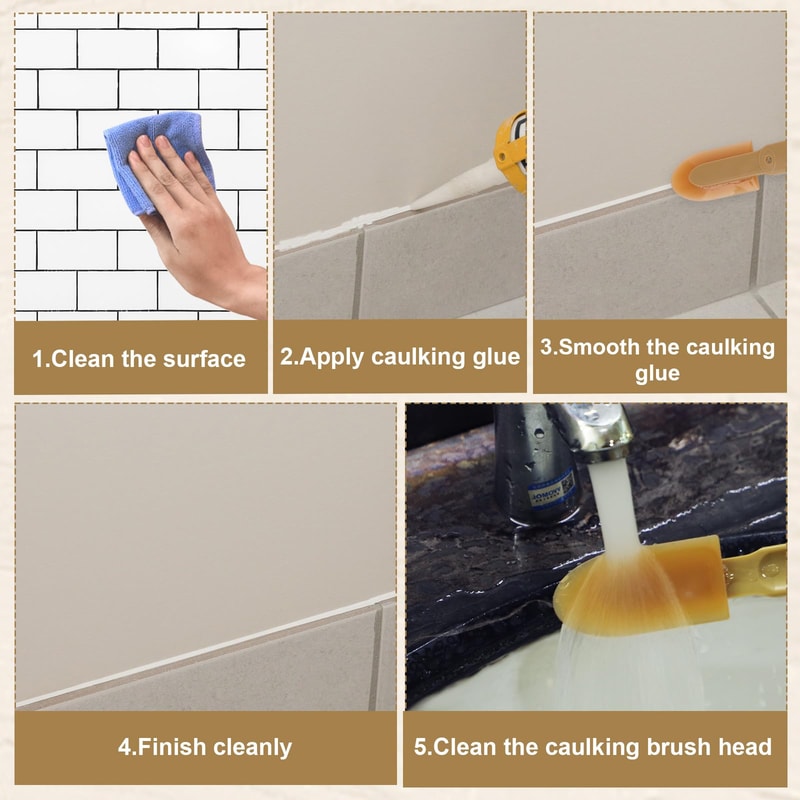 1.Clean the surface

2.Apply caulking glue

3.Smooth the caulking glue

4.Finish cleanly

5.Clean the caulking brush head