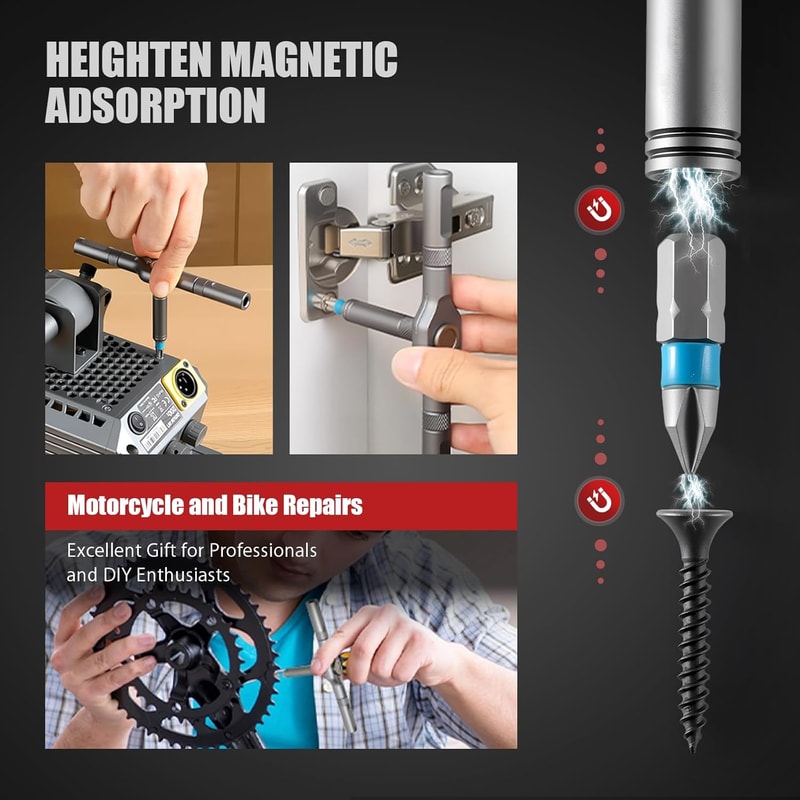 HEIGHTEN MAGNETIC ADSORPTION

Motorcycle and Bike Repairs

Excellent Gift for Professionals and DIY Enthusiasts