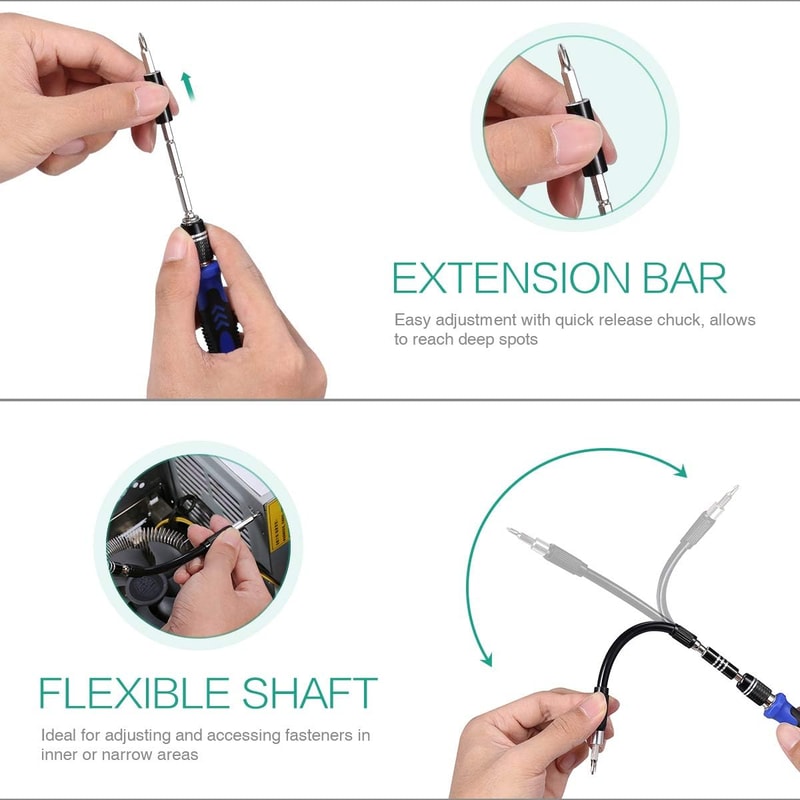 EXTENSION BAR

Easy adjustment with quick release chuck, allows to reach deep spots

FLEXIBLE SHAFT

Ideal for adjusting and accessing fasteners in inner or narrow areas