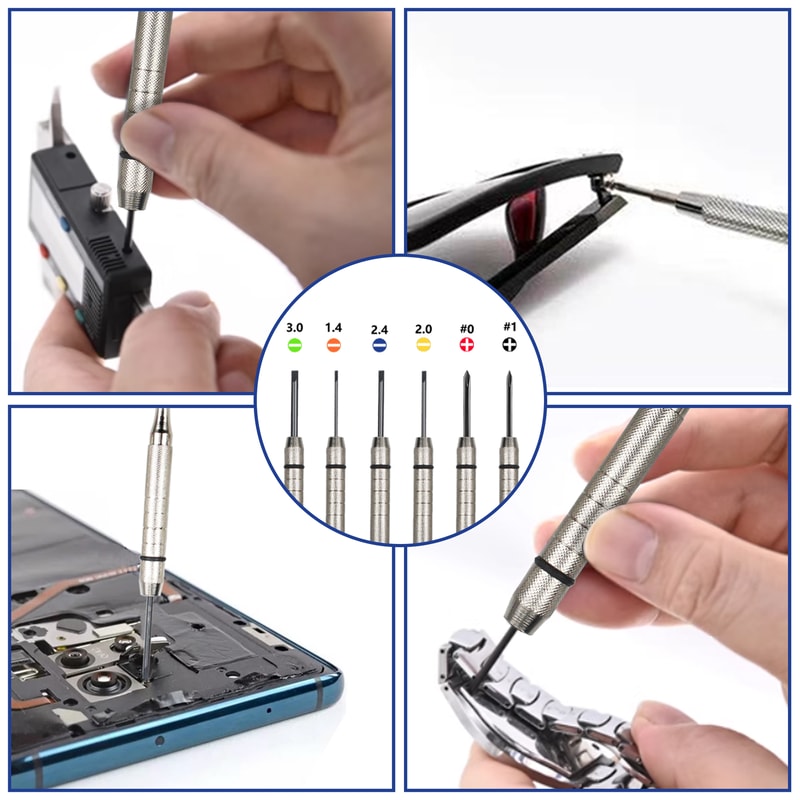 3.0 1.4 2.4 2.0 #0 #1