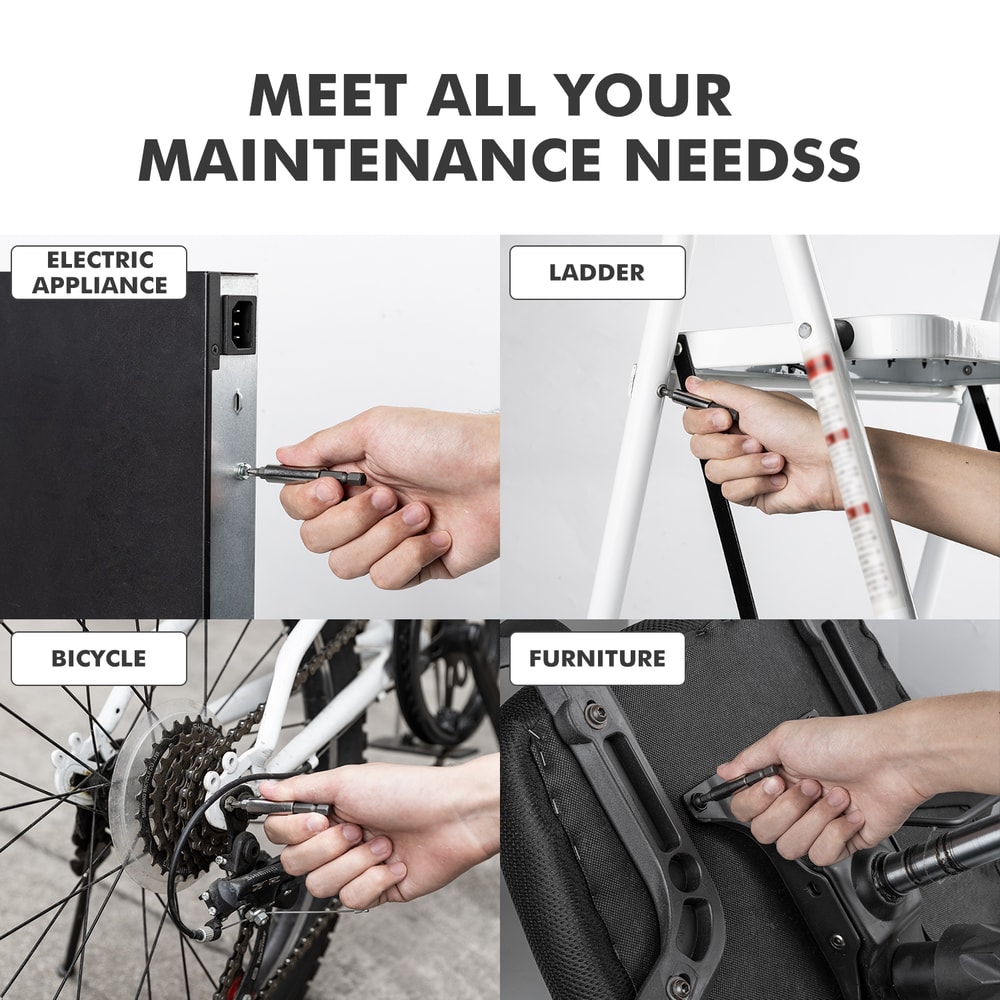 MEET ALL YOUR
MAINTENANCE NEEDSS

ELECTRIC
APPLIANCE

LADDER

BICYCLE

FURNITURE