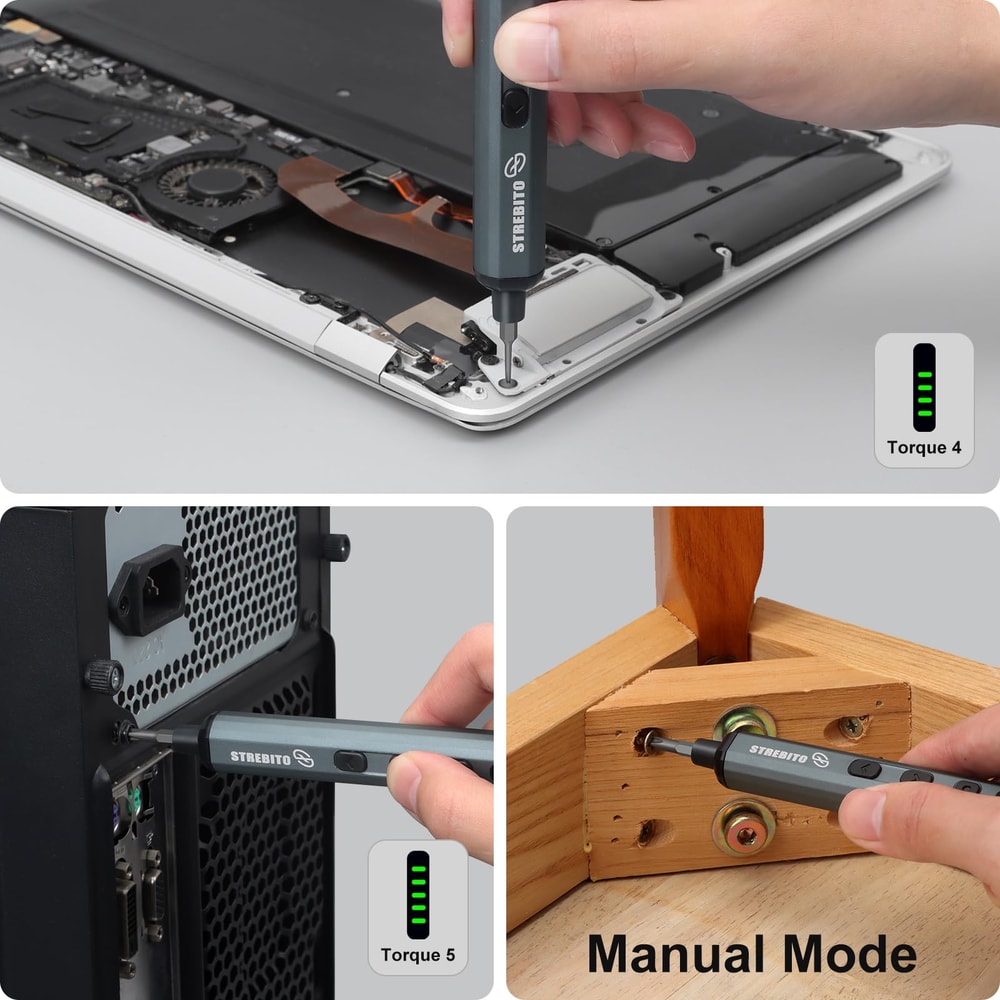 STREBITO

Torque 4

STREBITO

Torque 5

STREBITO

Manual Mode