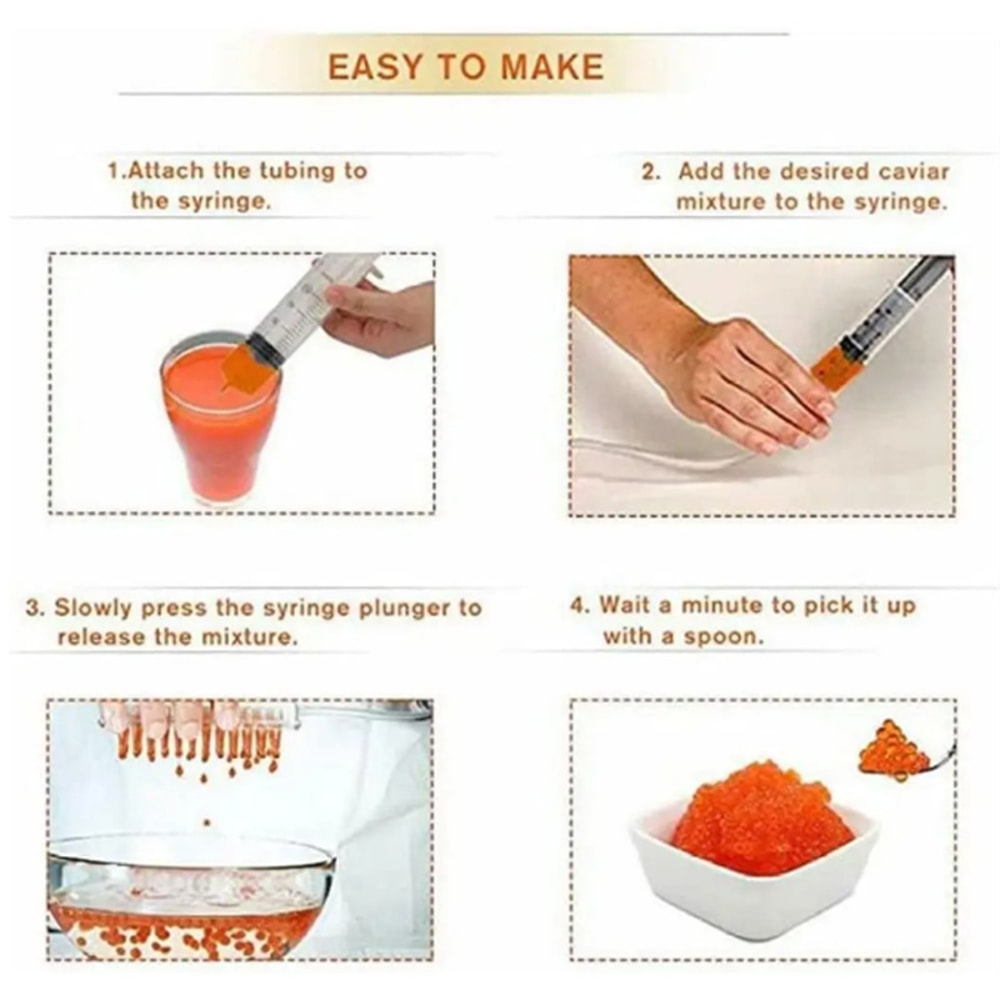 EASY TO MAKE

1.Attach the tubing to the syringe.

2. Add the desired caviar mixture to the syringe.

3. Slowly press the syringe plunger to release the mixture.

4. Wait a minute to pick it up with a spoon.