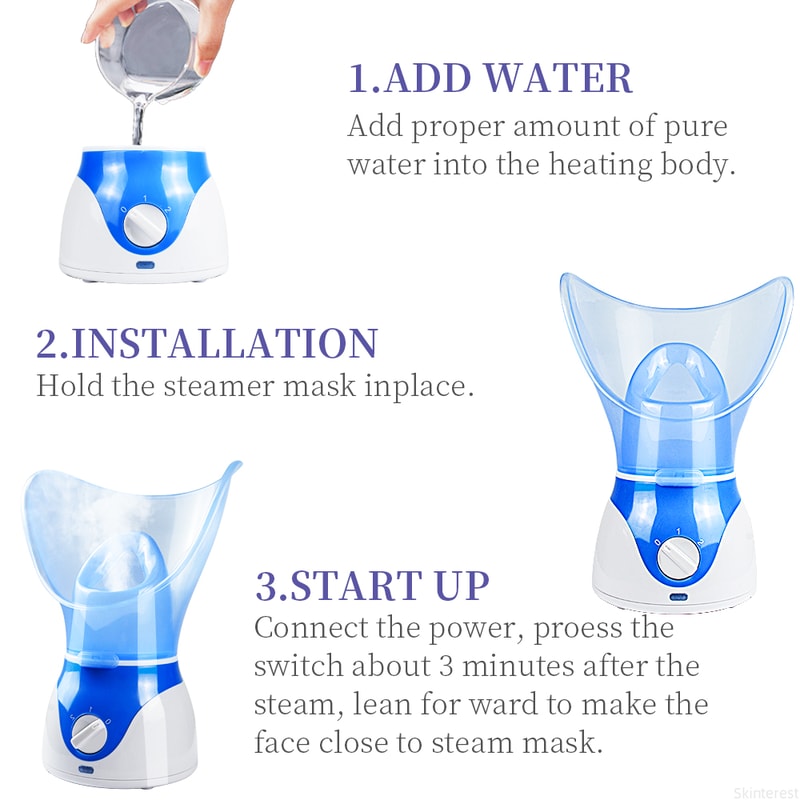 1.ADD WATER
Add proper amount of pure water into the heating body.

0 1 2

2.INSTALLATION
Hold the steamer mask inplace.

0 1 2

3.START UP
Connect the power, proess the switch about 3 minutes after the steam, lean for ward to make the face close to steam mask.

2 1 0

Skinterest