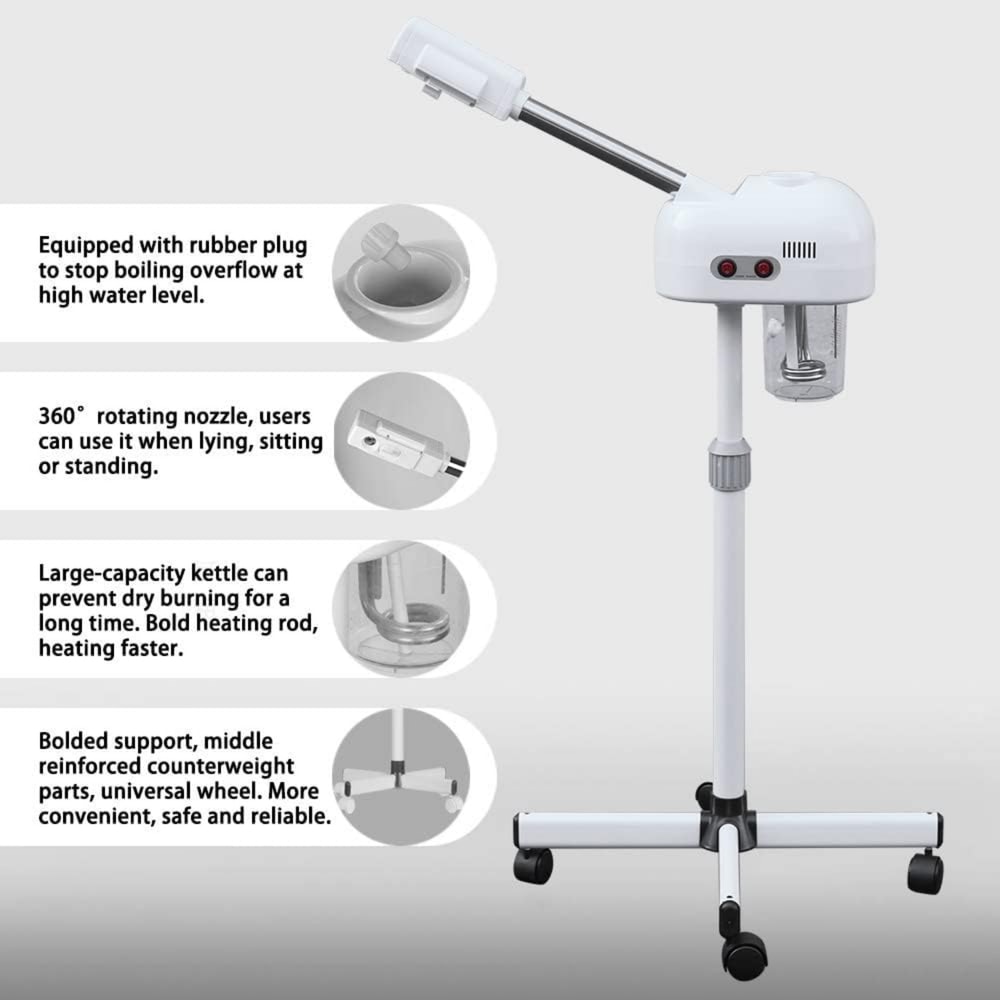 Equipped with rubber plug to stop boiling overflow at high water level.

360° rotating nozzle, users can use it when lying, sitting or standing.

Large-capacity kettle can prevent dry burning for a long time. Bold heating rod, heating faster.

Bolded support, middle reinforced counterweight parts, universal wheel. More convenient, safe and reliable.