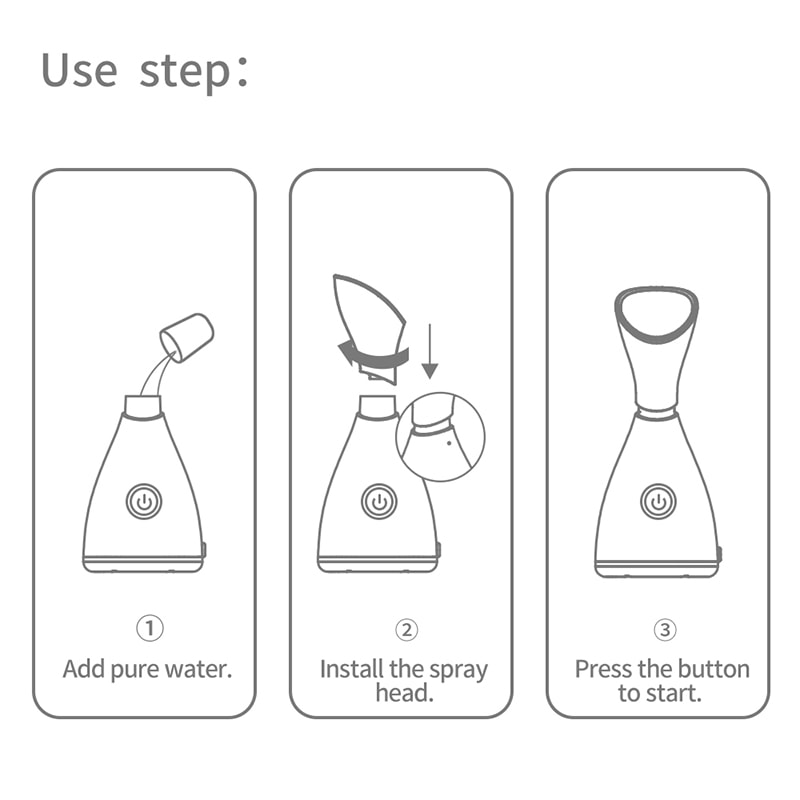 Use step:

①
Add pure water.

②
Install the spray head.

③
Press the button to start.