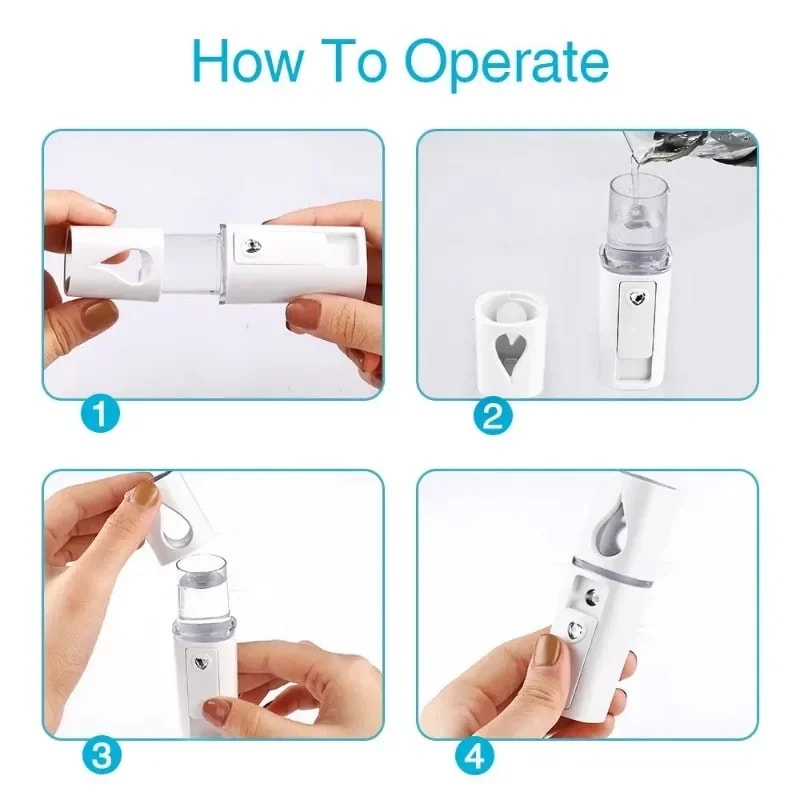 How To Operate

1

2

3

4