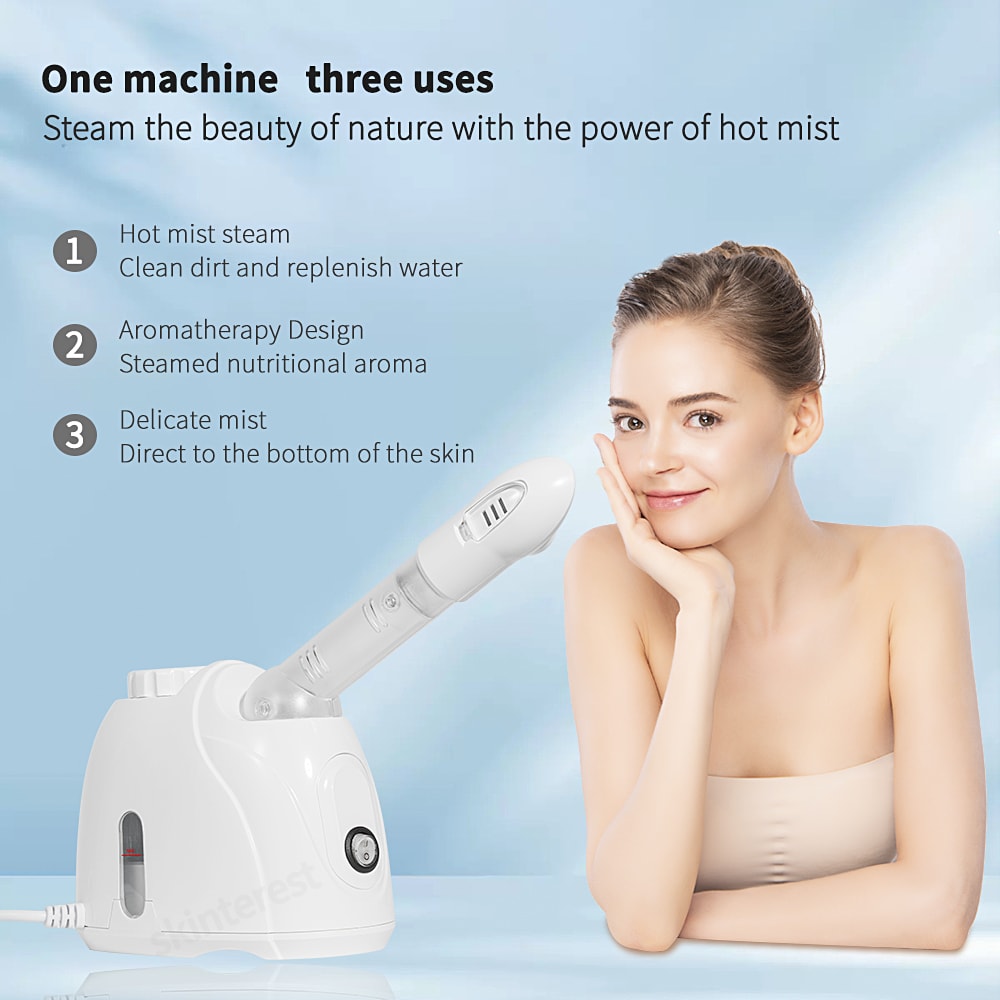 One machine three uses
Steam the beauty of nature with the power of hot mist

1 Hot mist steam
Clean dirt and replenish water

2 Aromatherapy Design
Steamed nutritional aroma

3 Delicate mist
Direct to the bottom of the skin

Skinterest