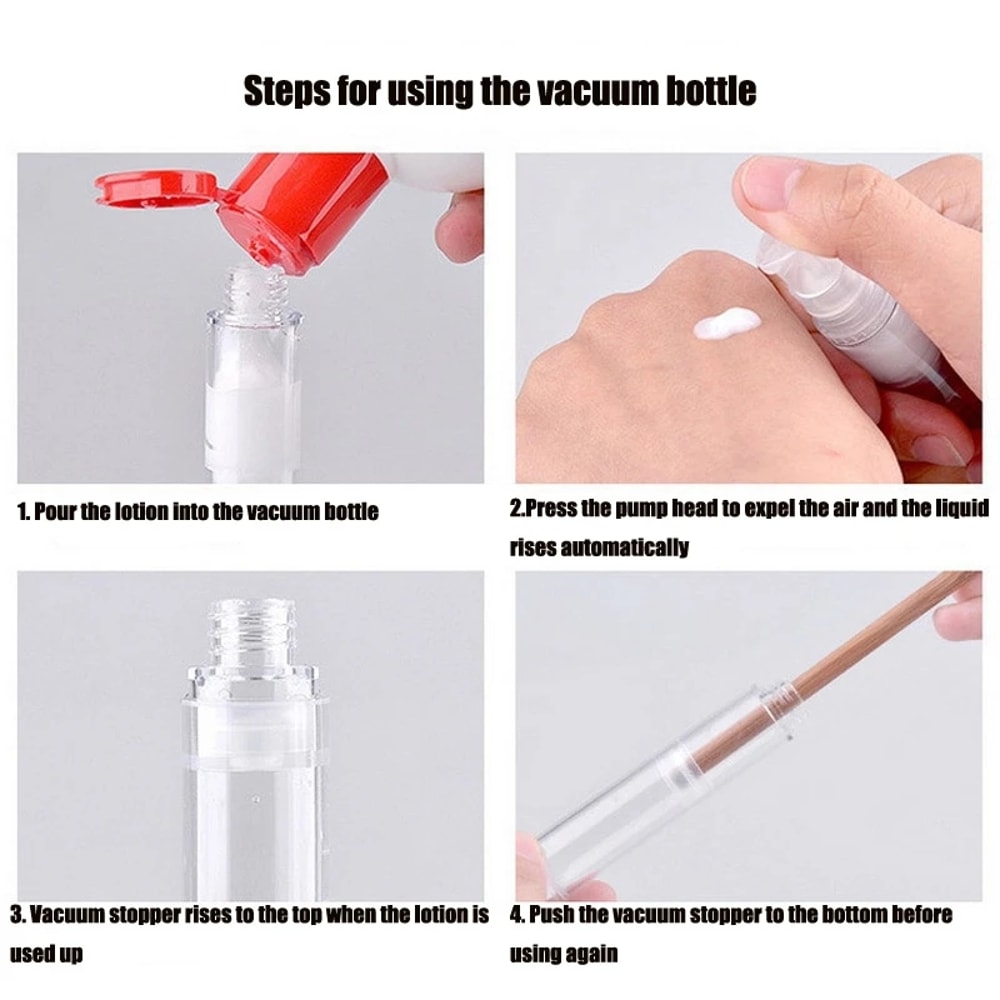 Steps for using the vacuum bottle

1. Pour the lotion into the vacuum bottle

2.Press the pump head to expel the air and the liquid rises automatically

3. Vacuum stopper rises to the top when the lotion is used up

4. Push the vacuum stopper to the bottom before using again