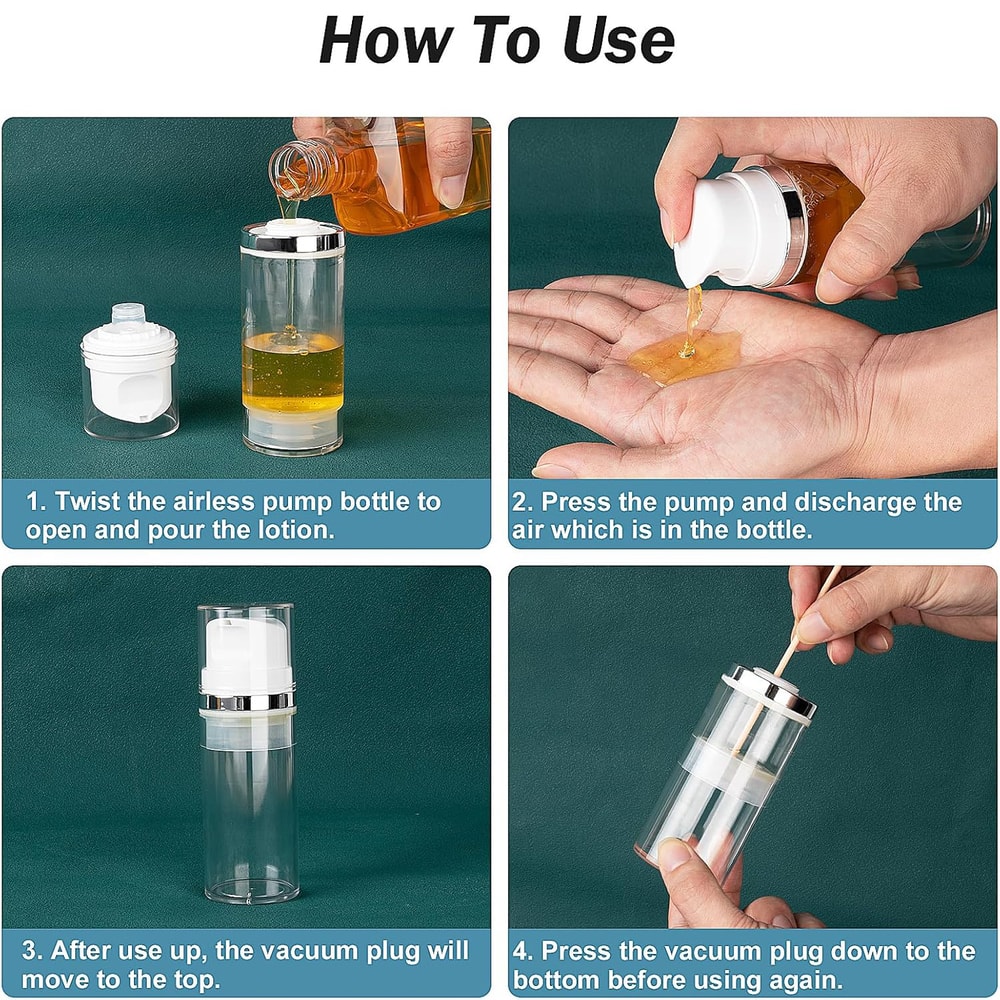 How To Use

1. Twist the airless pump bottle to open and pour the lotion.

2. Press the pump and discharge the air which is in the bottle.

3. After use up, the vacuum plug will move to the top.

4. Press the vacuum plug down to the bottom before using again.