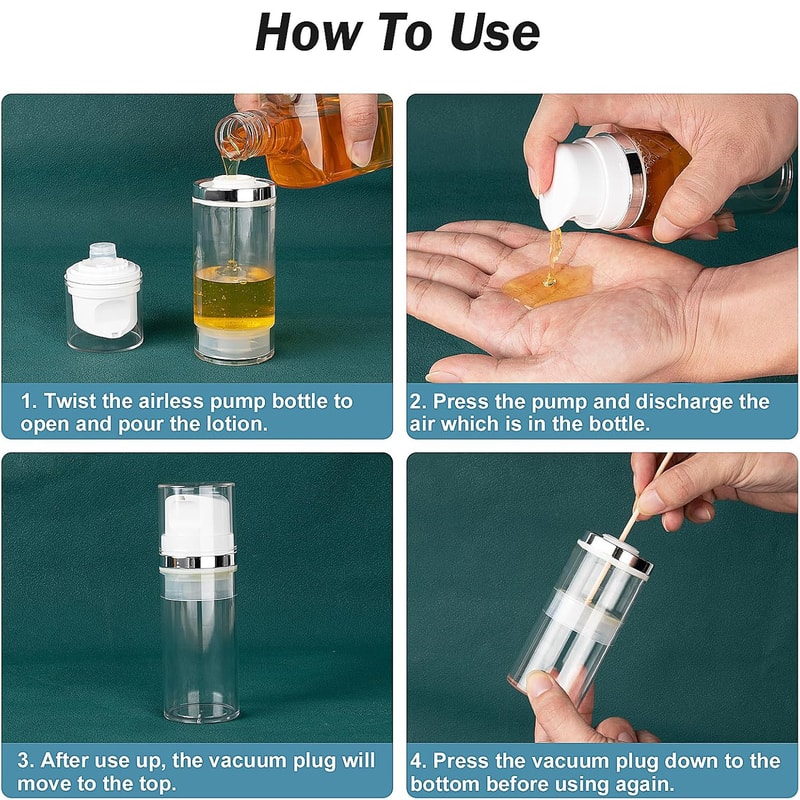 How To Use

1. Twist the airless pump bottle to open and pour the lotion.

2. Press the pump and discharge the air which is in the bottle.

3. After use up, the vacuum plug will move to the top.

4. Press the vacuum plug down to the bottom before using again.