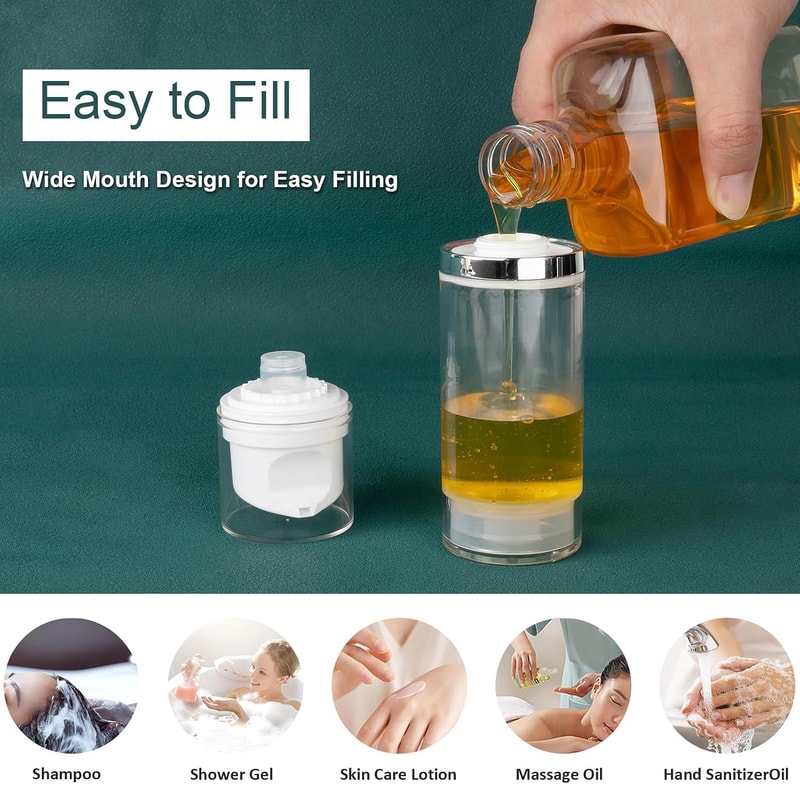 Easy to Fill

Wide Mouth Design for Easy Filling

Shampoo

Shower Gel

Skin Care Lotion

Massage Oil

Hand SanitizerOil