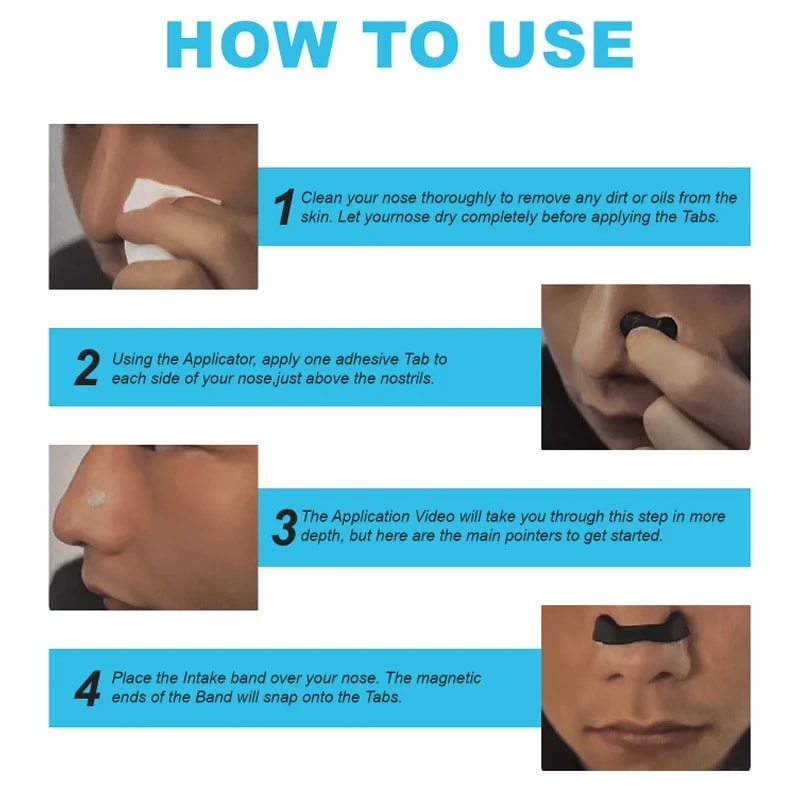 HOW TO USE

1 Clean your nose thoroughly to remove any dirt or oils from the skin. Let yournose dry completely before applying the Tabs.

2 Using the Applicator, apply one adhesive Tab to each side of your nose,just above the nostrils.

3 The Application Video will take you through this step in more depth, but here are the main pointers to get started.

4 Place the Intake band over your nose. The magnetic ends of the Band will snap onto the Tabs.